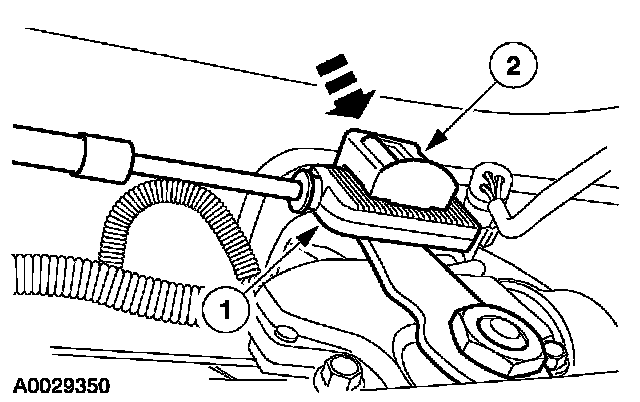 2

1

A0029350