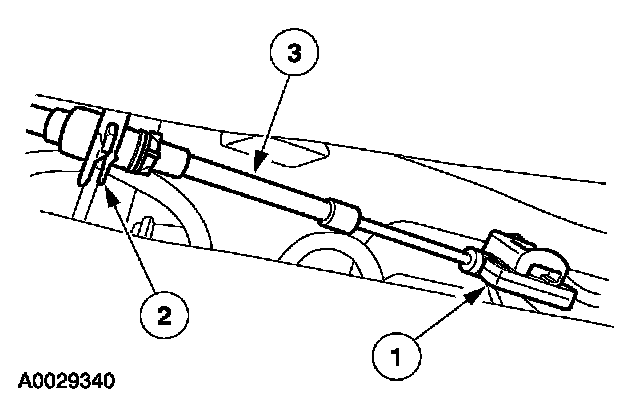 3

2

1

A0029340