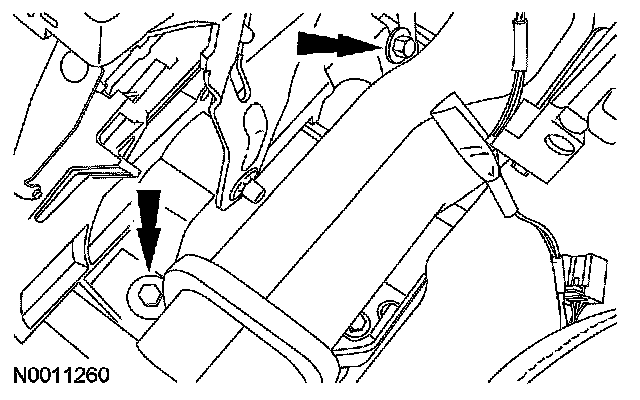 N0011260