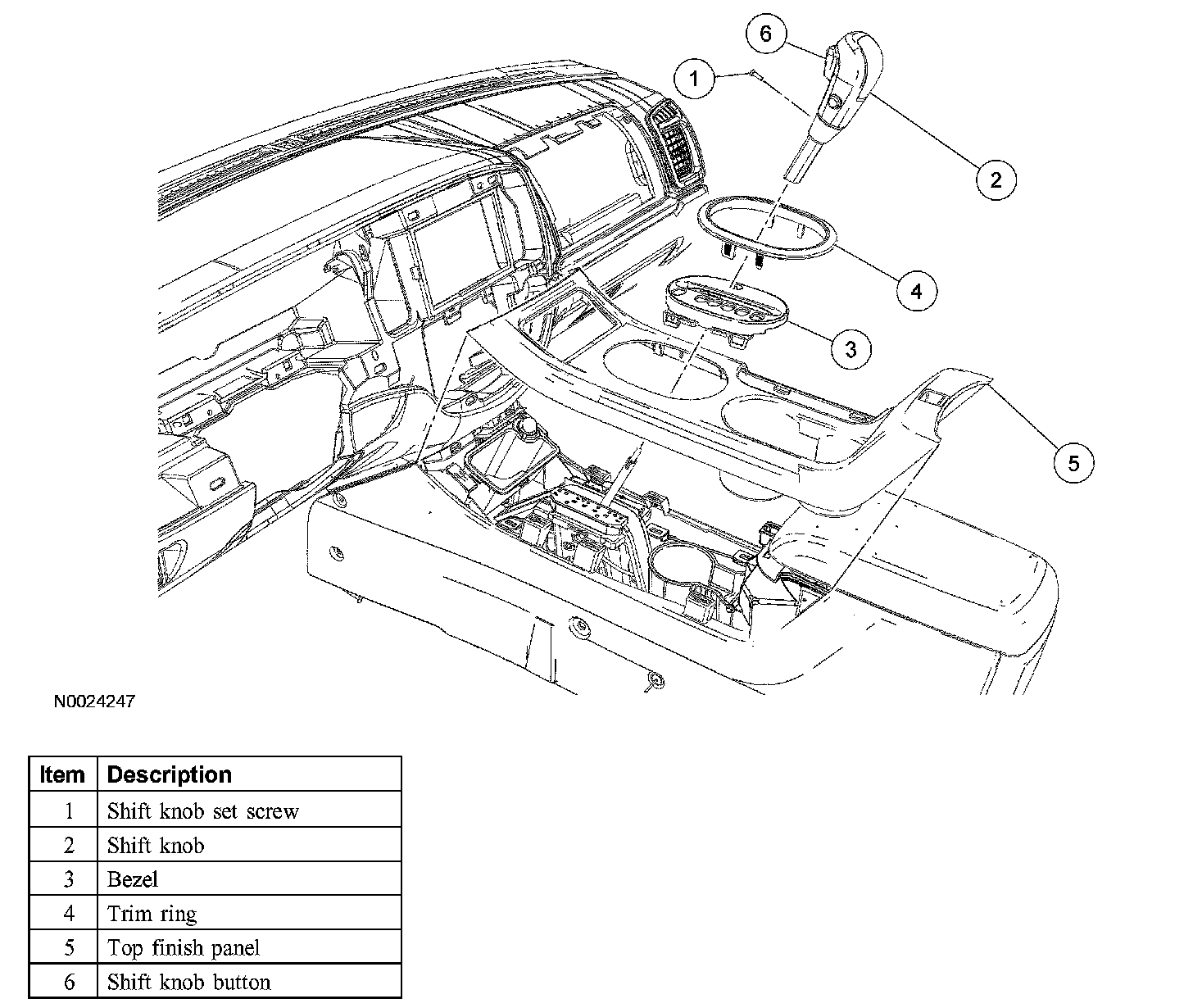 6

1

2

4

3

5

N0024247

| Item | Description |
|---|---|
| 1 | Shift knob set screw |
| 2 | Shift knob |
| 3 | Bezel |
| 4 | Trim ring |
| 5 | Top finish panel |
| 6 | Shift knob button |