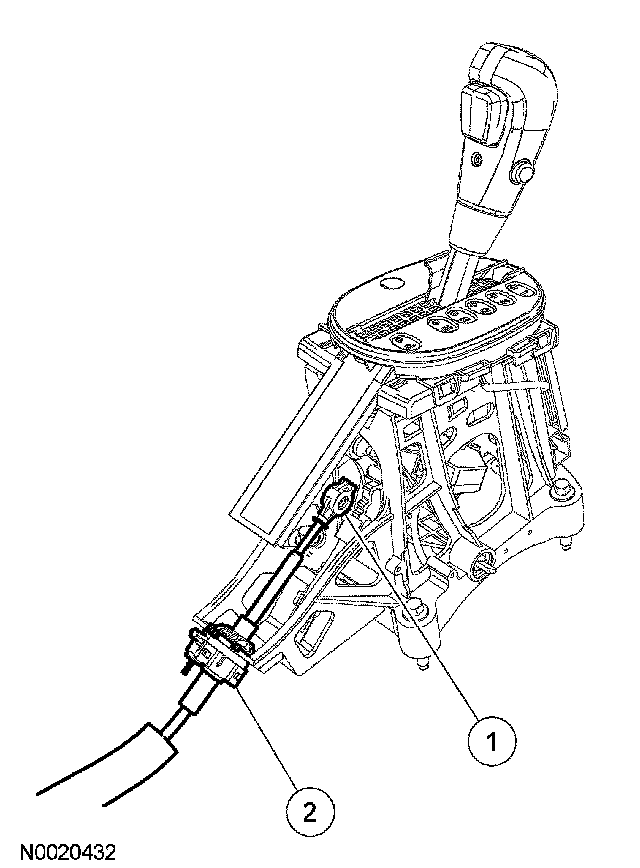 1

2

N0020432