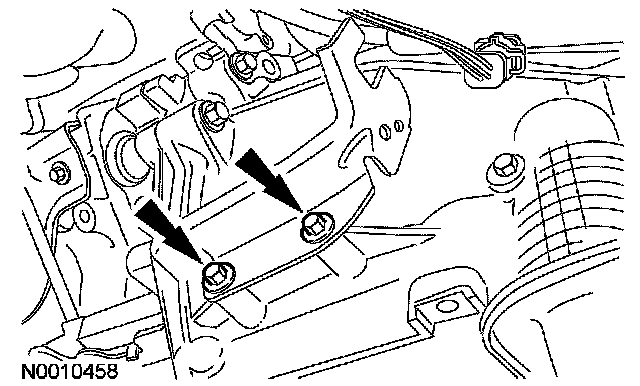 N0010458