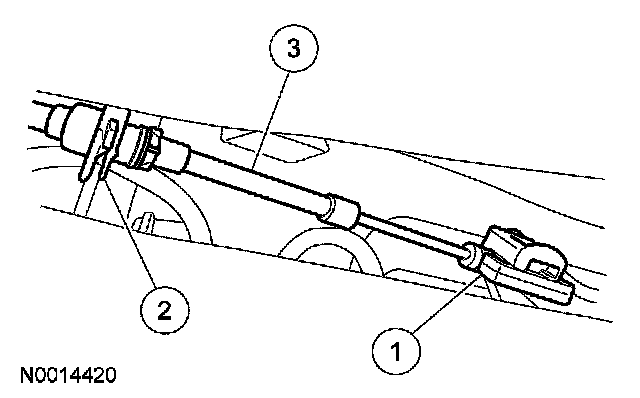 3
2
1
N0014420