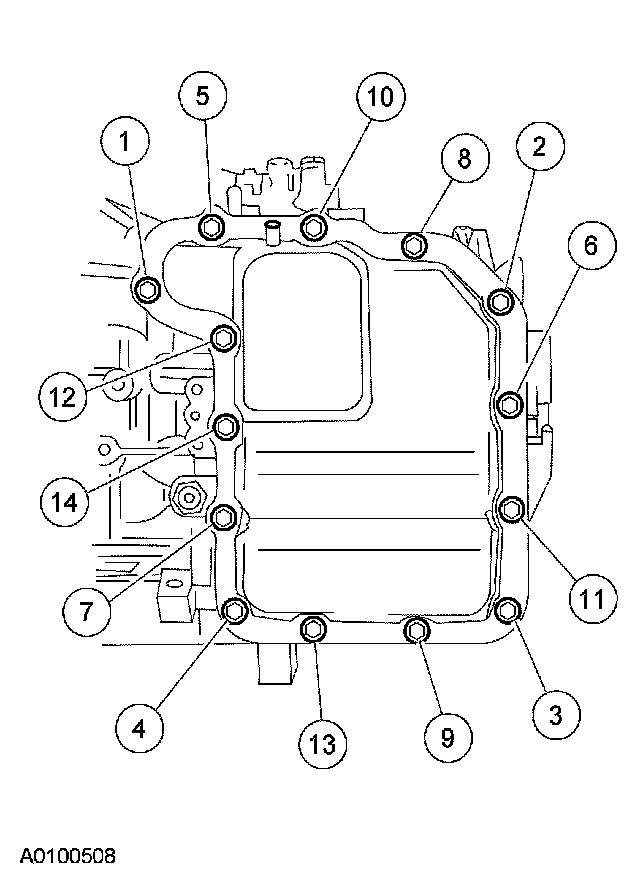 5
10
1
8
2
6
12
14
7
11
4
13
9
3
A0100508