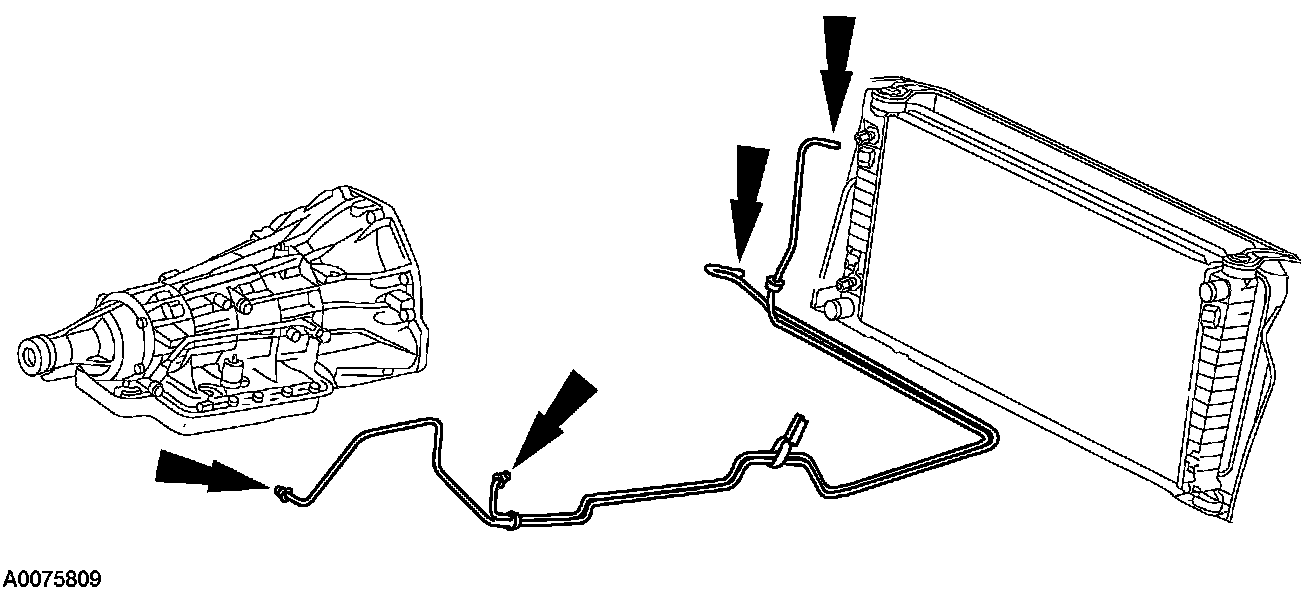 A0075809