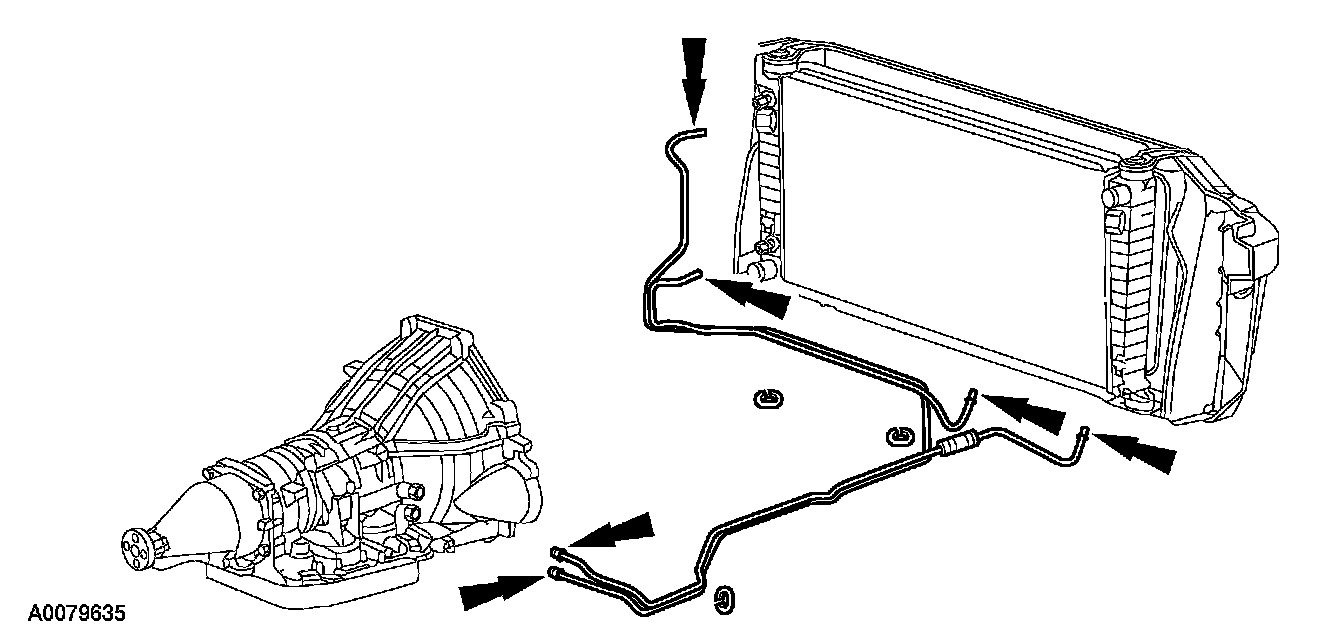 A0079635