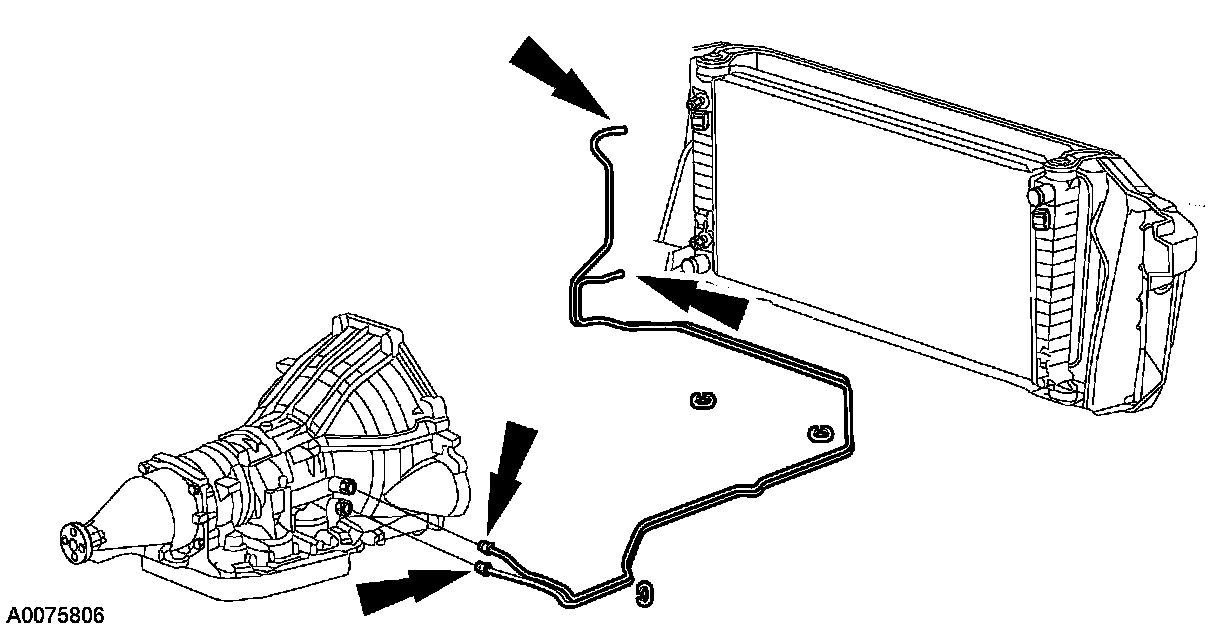 A0075806