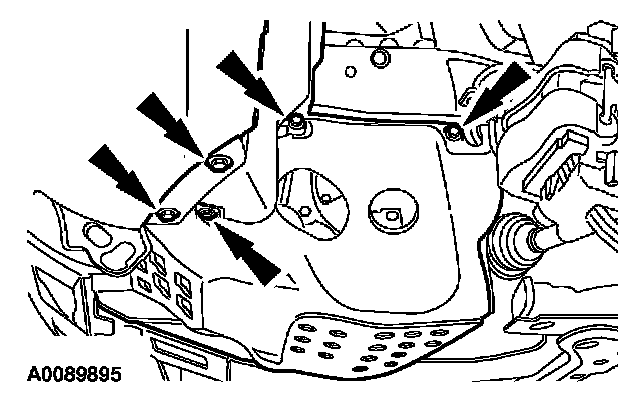 A0089895