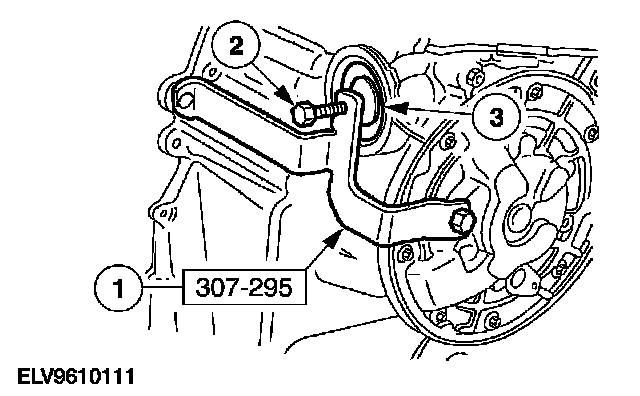 2

3

1

307-295

ELV9610111