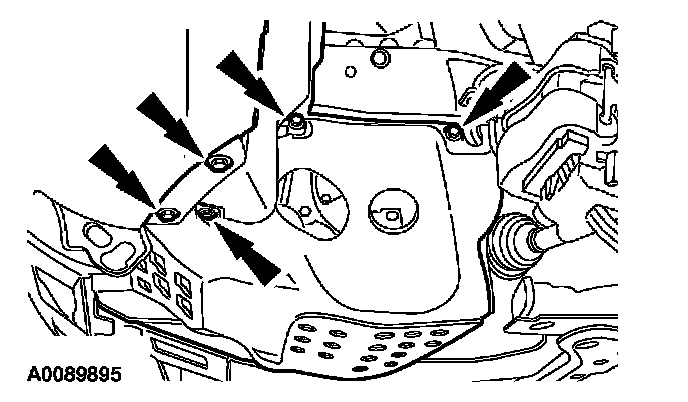 A0089895