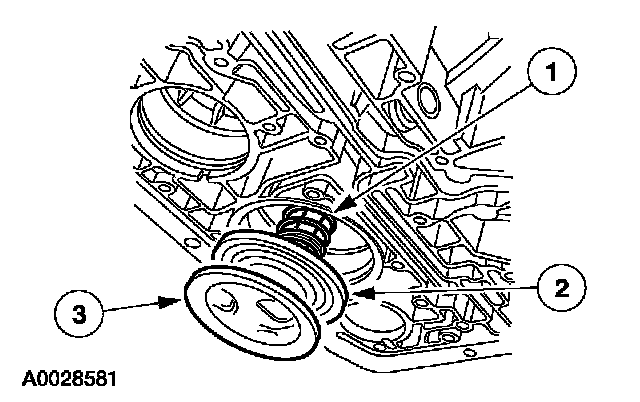 1
2
3
A0028581