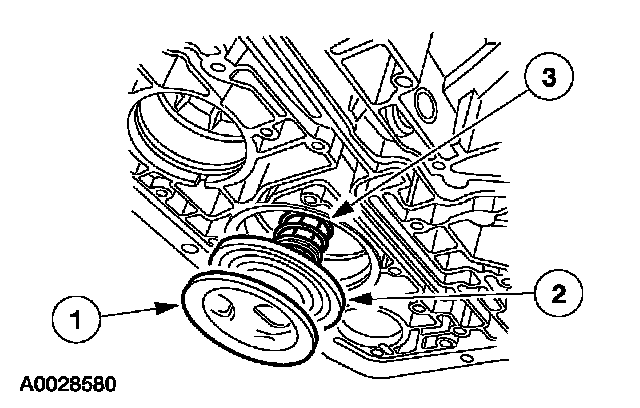 3

2

1

A0028580