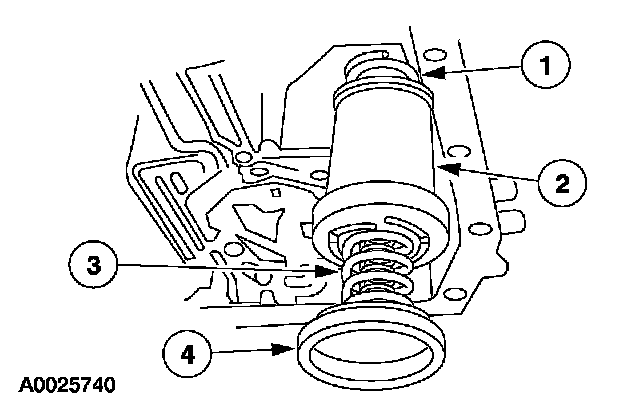 1
2
3
4
A0025740