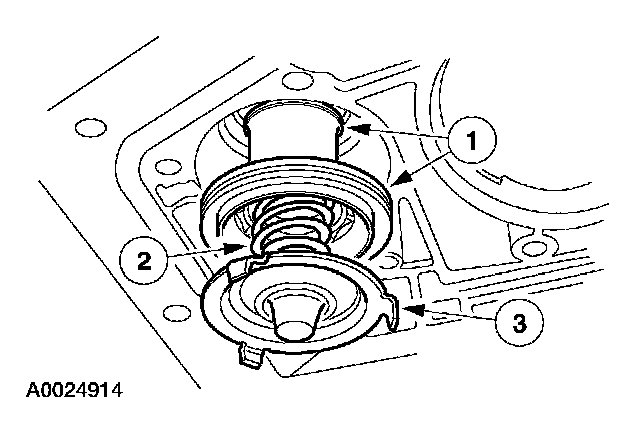 1
2
3
A0024914