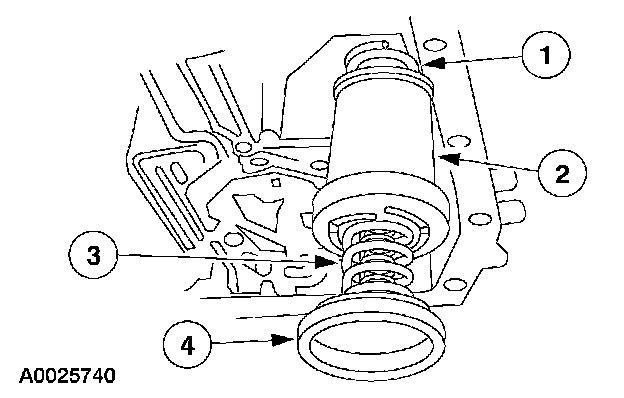 1
2
3
4
A0025740