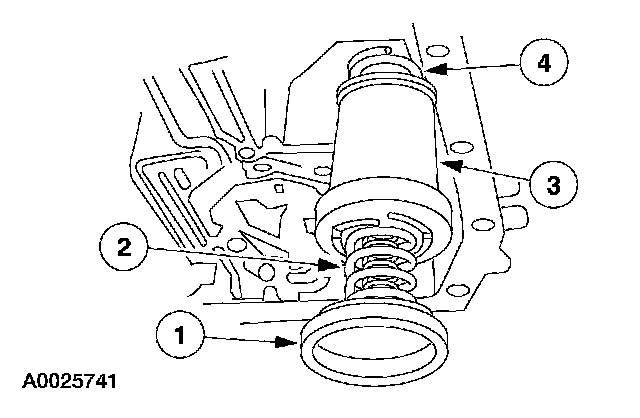 4
3
2
1
A0025741