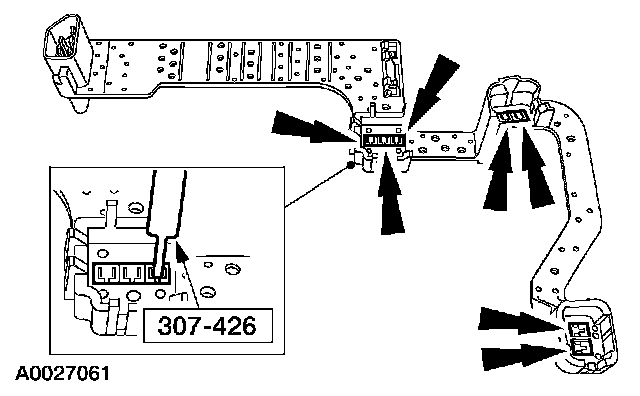 307-426

A0027061