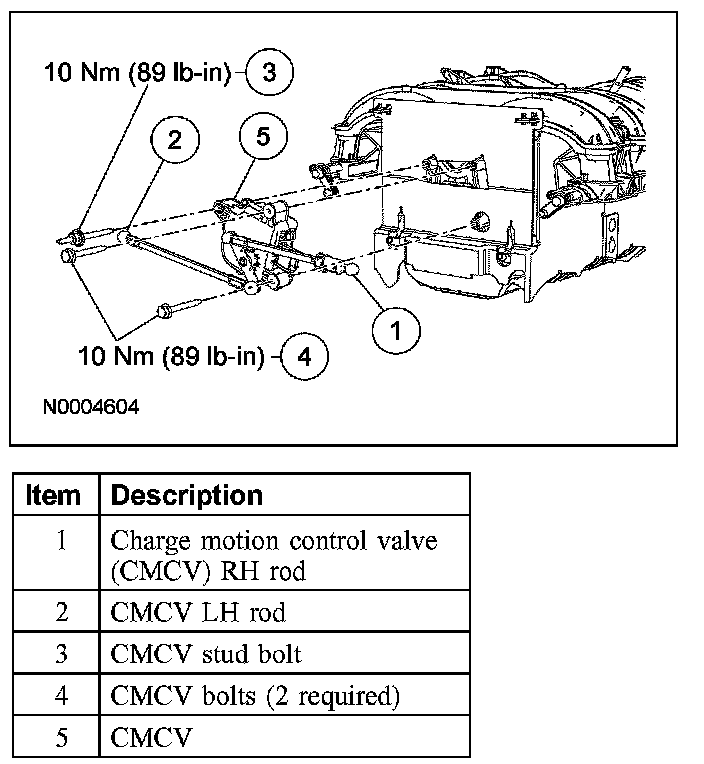 10 Nm (89 lb-in) 3

2

5

1

10 Nm (89 lb-in) 4

N0004604

| Item | Description |
|---|---|
| 1 | Charge motion control valve (CMCV) RH rod |
| 2 | CMCV LH rod |
| 3 | CMCV stud bolt |
| 4 | CMCV bolts (2 required) |
| 5 | CMCV |