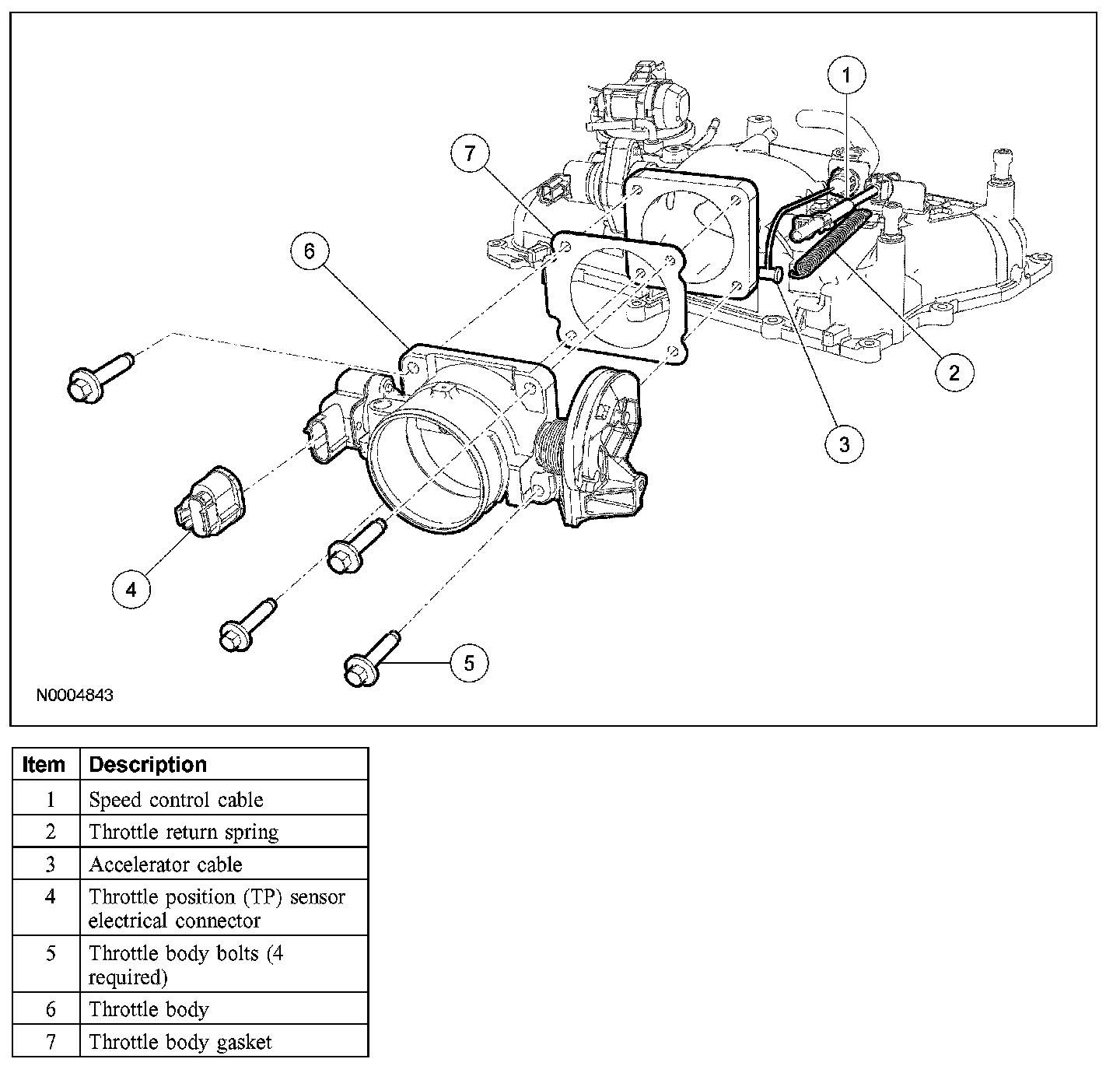 1
7
6
2
3
4
5
N0004843

| Item | Description |
|---|---|
| 1 | Speed control cable |
| 2 | Throttle return spring |
| 3 | Accelerator cable |
| 4 | Throttle position (TP) sensor electrical connector |
| 5 | Throttle body bolts (4 required) |
| 6 | Throttle body |
| 7 | Throttle body gasket |