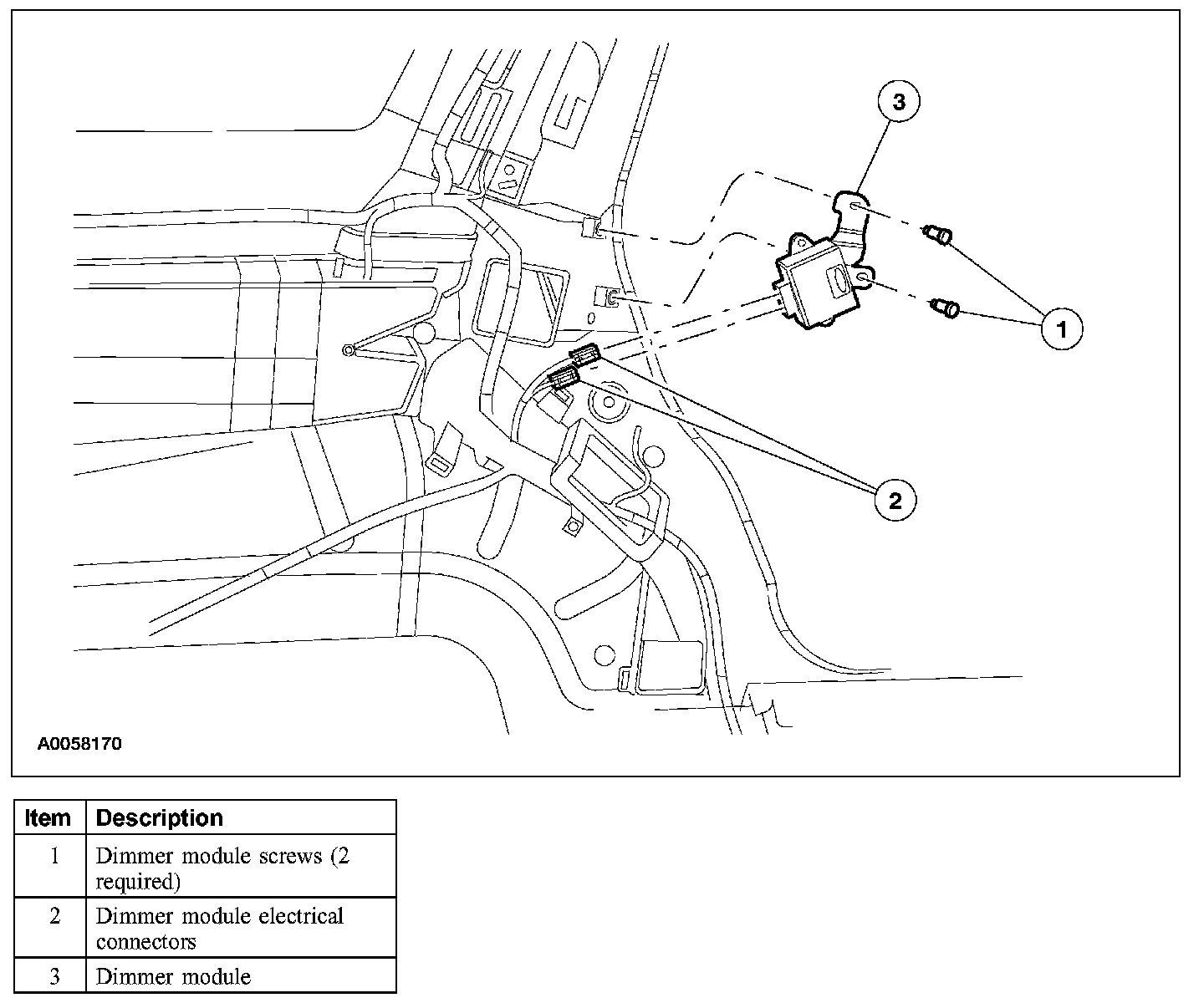 3

1

2

A0058170

| Item | Description |
|---|---|
| 1 | Dimmer module screws (2 required) |
| 2 | Dimmer module electrical connectors |
| 3 | Dimmer module |