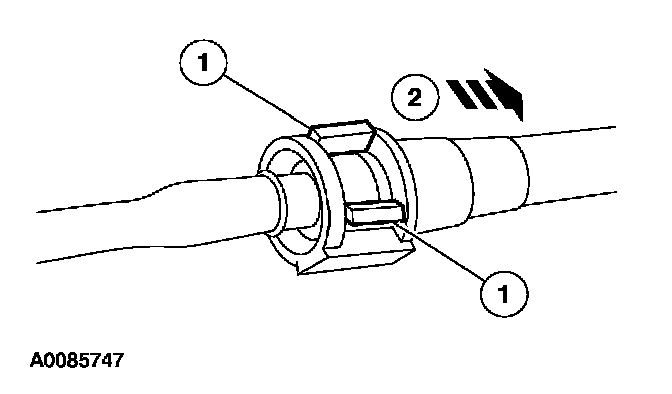 1
2
1
A0085747