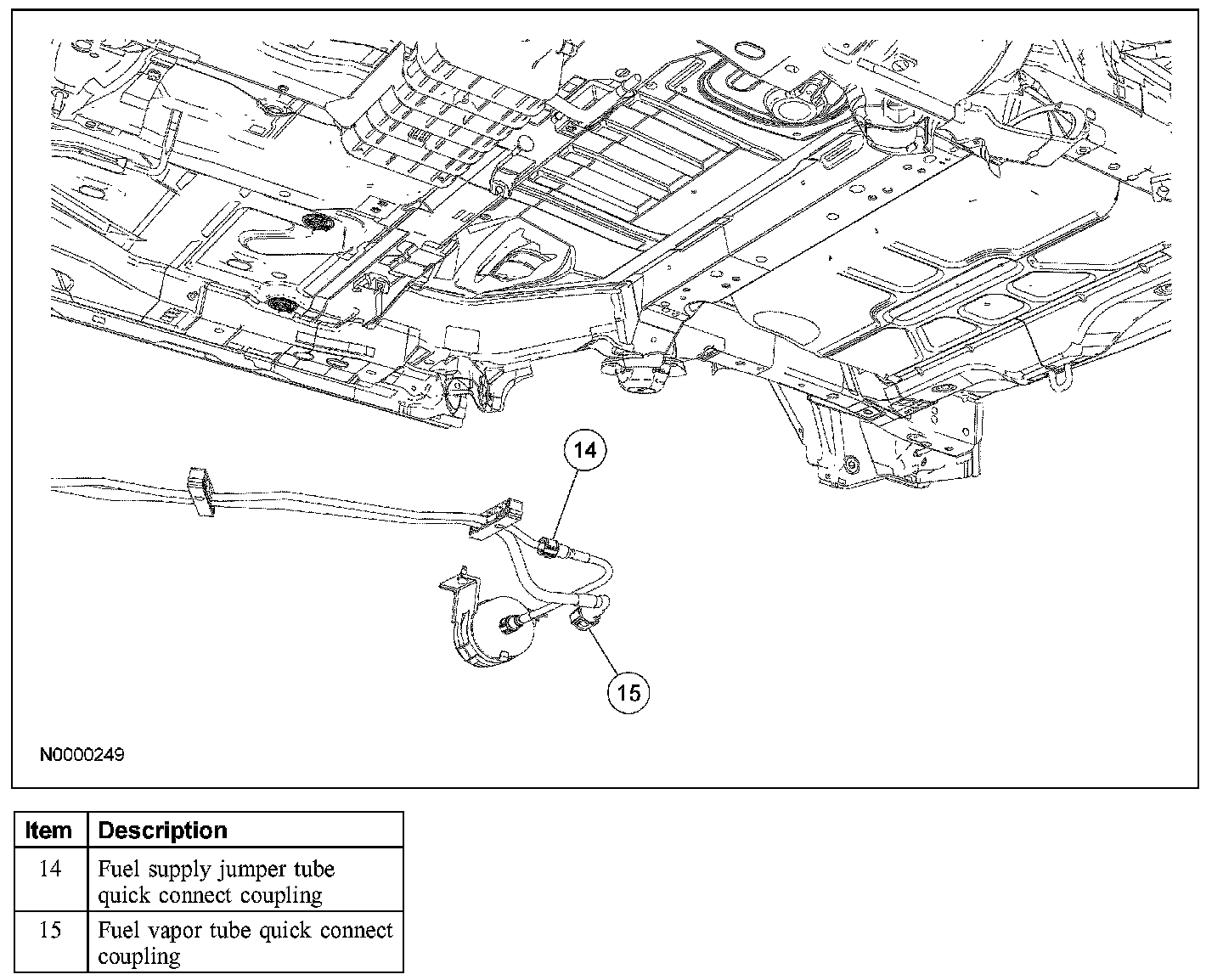 14

15

N0000249

| Item | Description |
|---|---|
| 14 | Fuel supply jumper tube quick connect coupling |
| 15 | Fuel vapor tube quick connect coupling |