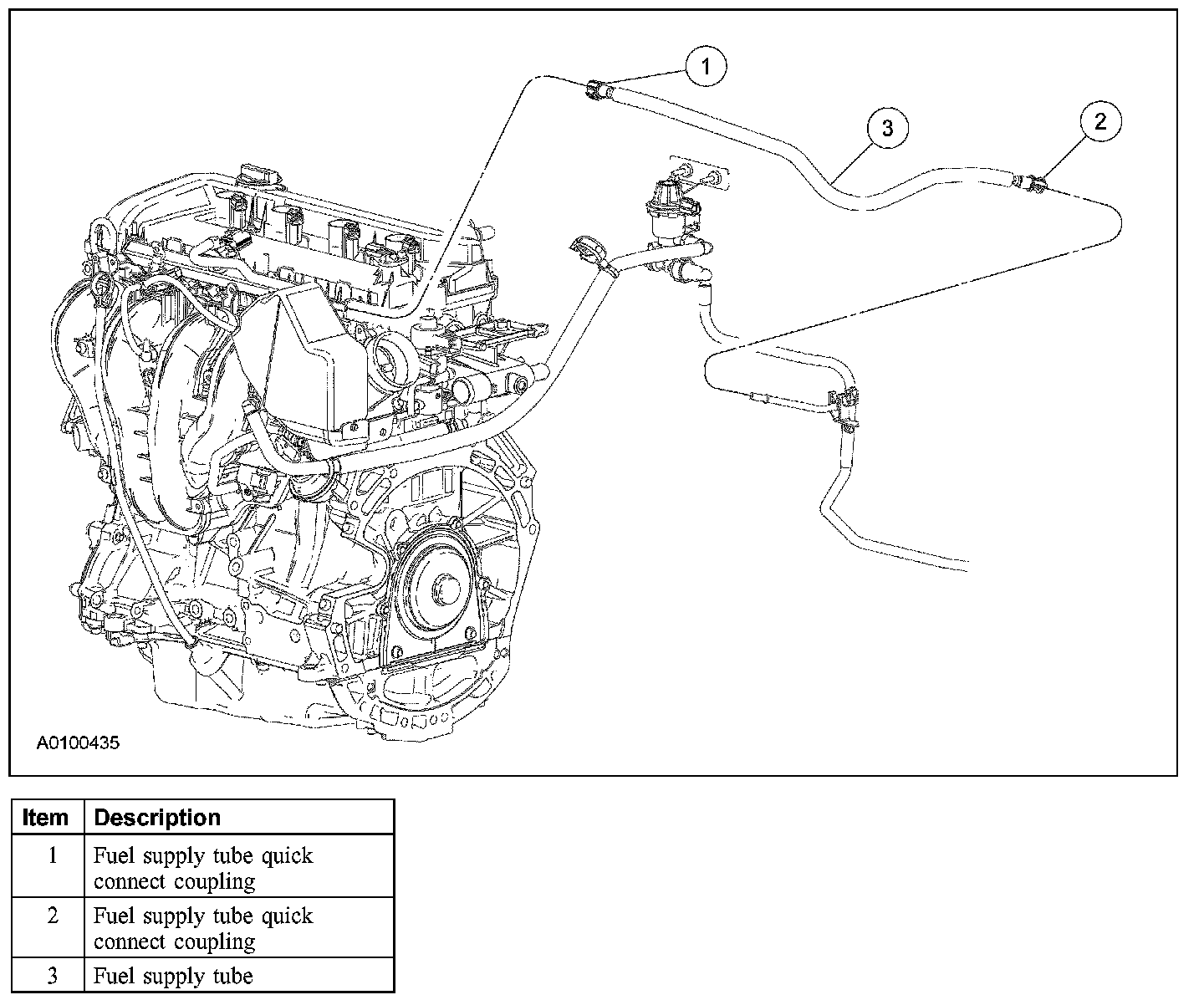 1

3

2

A0100435

| Item | Description |
|---|---|
| 1 | Fuel supply tube quick connect coupling |
| 2 | Fuel supply tube quick connect coupling |
| 3 | Fuel supply tube |