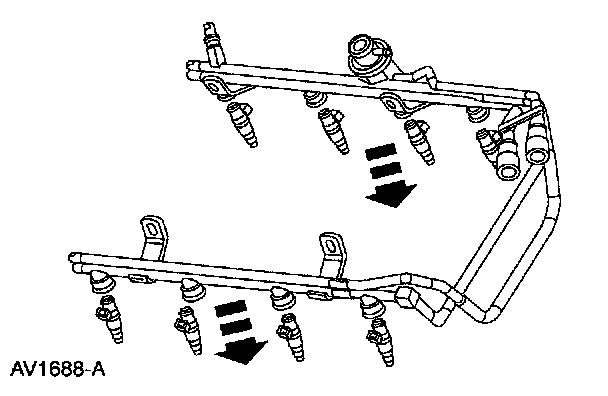 AV1688-A