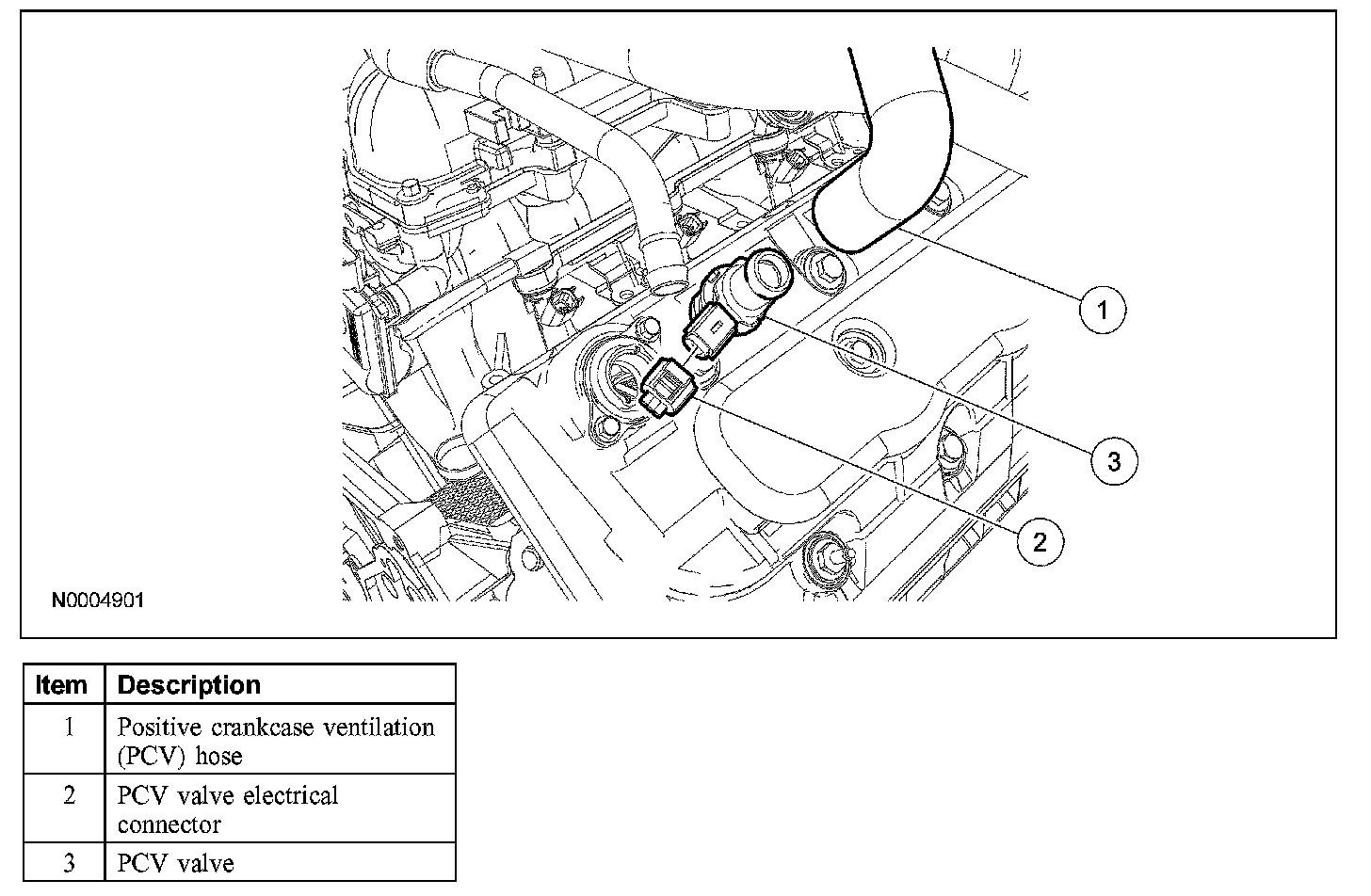 1

3

2

N0004901

| Item | Description |
|---|---|
| 1 | Positive crankcase ventilation (PCV) hose |
| 2 | PCV valve electrical connector |
| 3 | PCV valve |