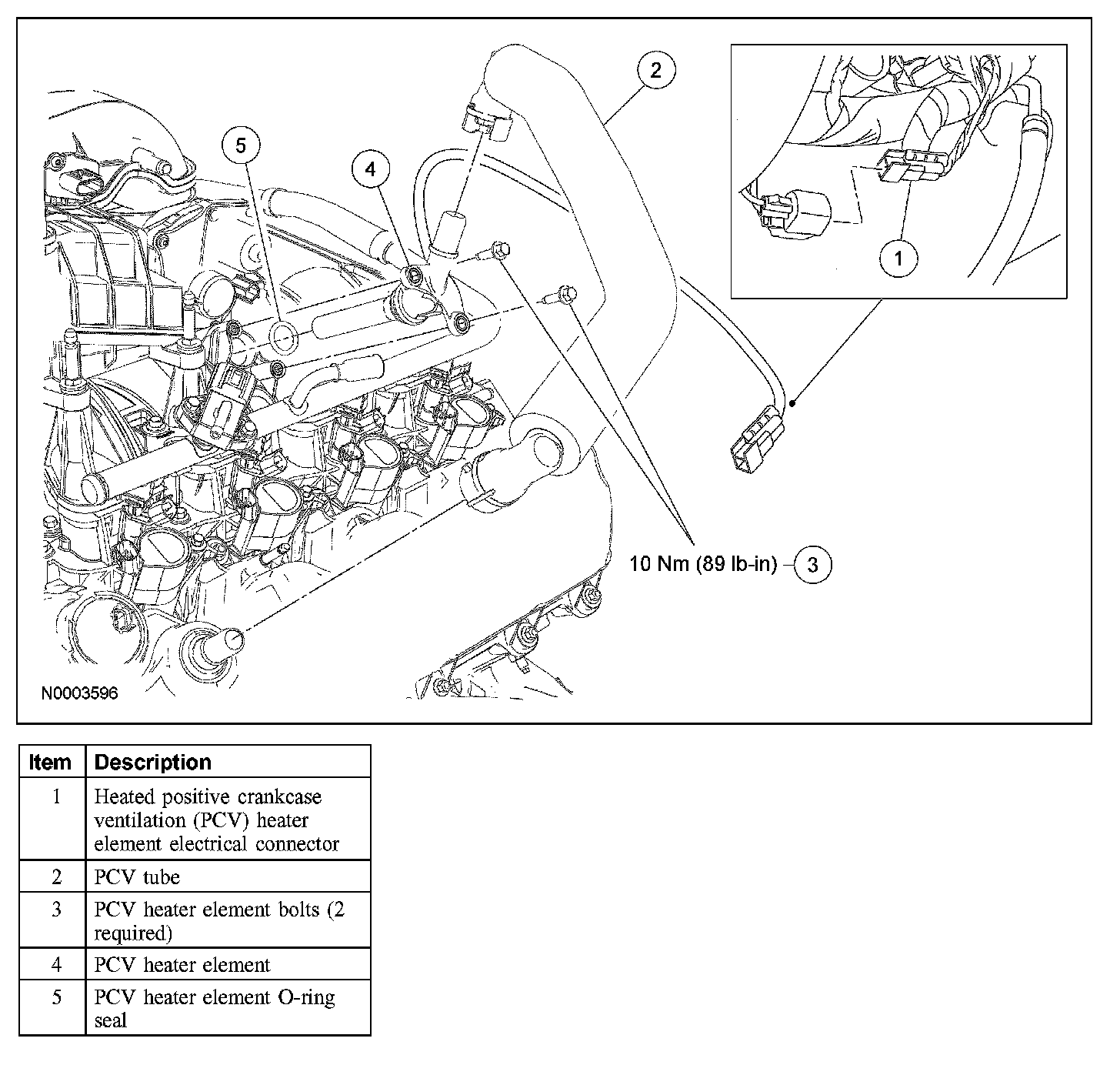 2
5
4
1
10 Nm (89 lb-in)
3
N0003596

| Item | Description |
|---|---|
| 1 | Heated positive crankcase ventilation (PCV) heater element electrical connector |
| 2 | PCV tube |
| 3 | PCV heater element bolts (2 required) |
| 4 | PCV heater element |
| 5 | PCV heater element O-ring seal |