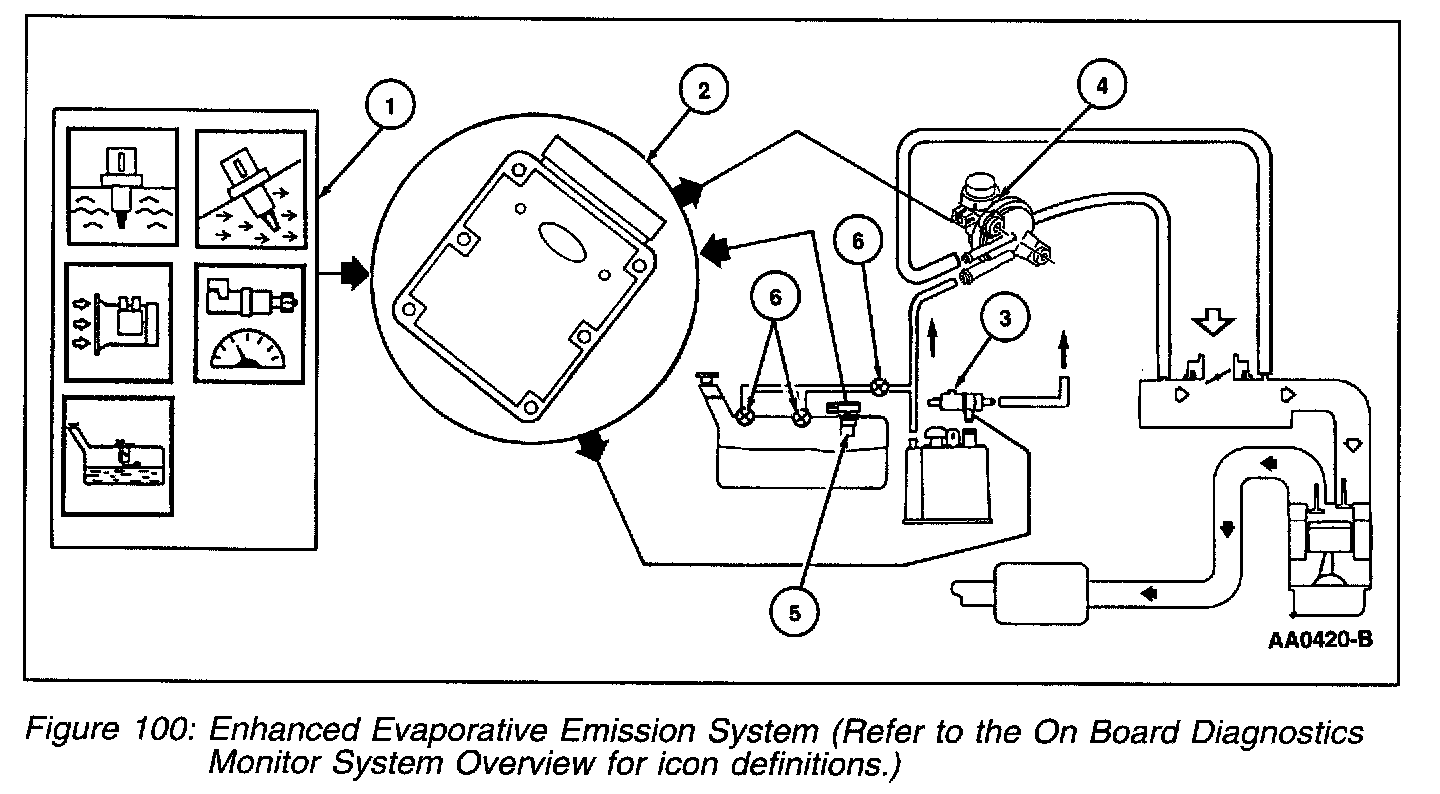 1
2
4
6
6
3
5
AA0420-B

Figure 100: Enhanced Evaporative Emission System (Refer to the On Board Diagnostics Monitor System Overview for icon definitions.)