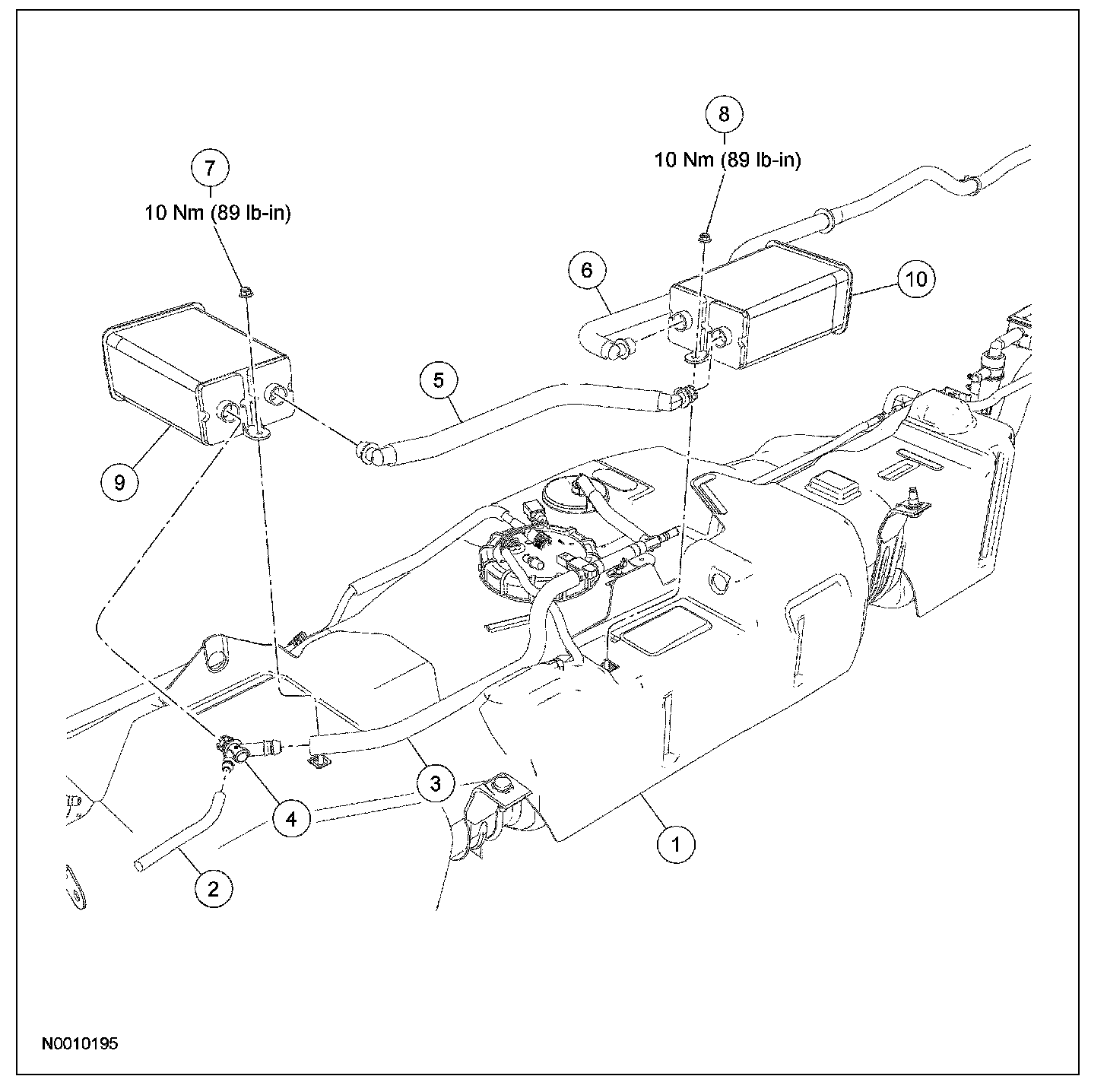 8
10 Nm (89 lb-in)

7
10 Nm (89 lb-in)

6

10

5

9

3

4

1

2

N0010195