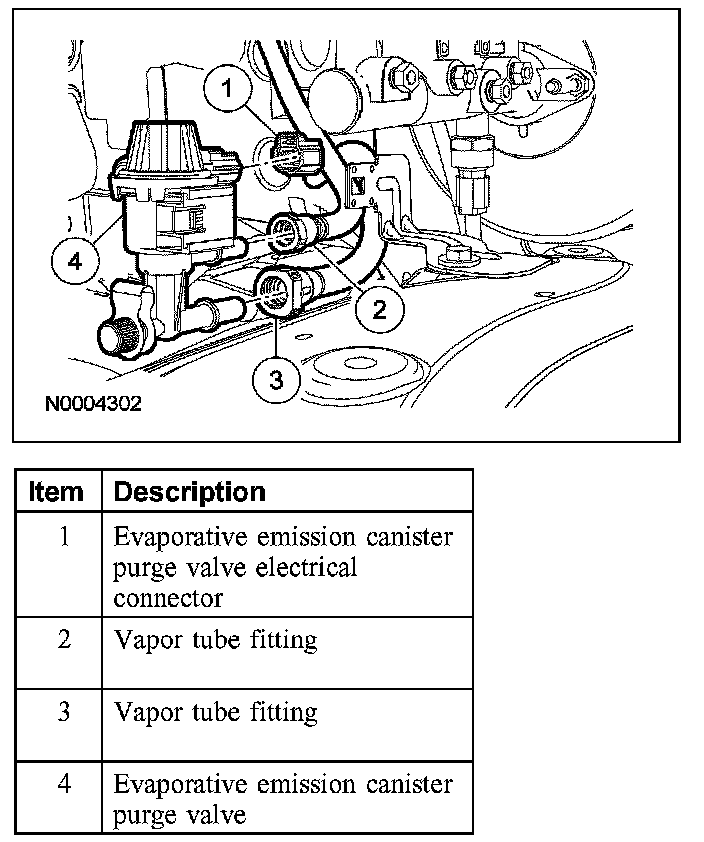 1

4

2

3

N0004302

| Item | Description |
|---|---|
| 1 | Evaporative emission canister purge valve electrical connector |
| 2 | Vapor tube fitting |
| 3 | Vapor tube fitting |
| 4 | Evaporative emission canister purge valve |