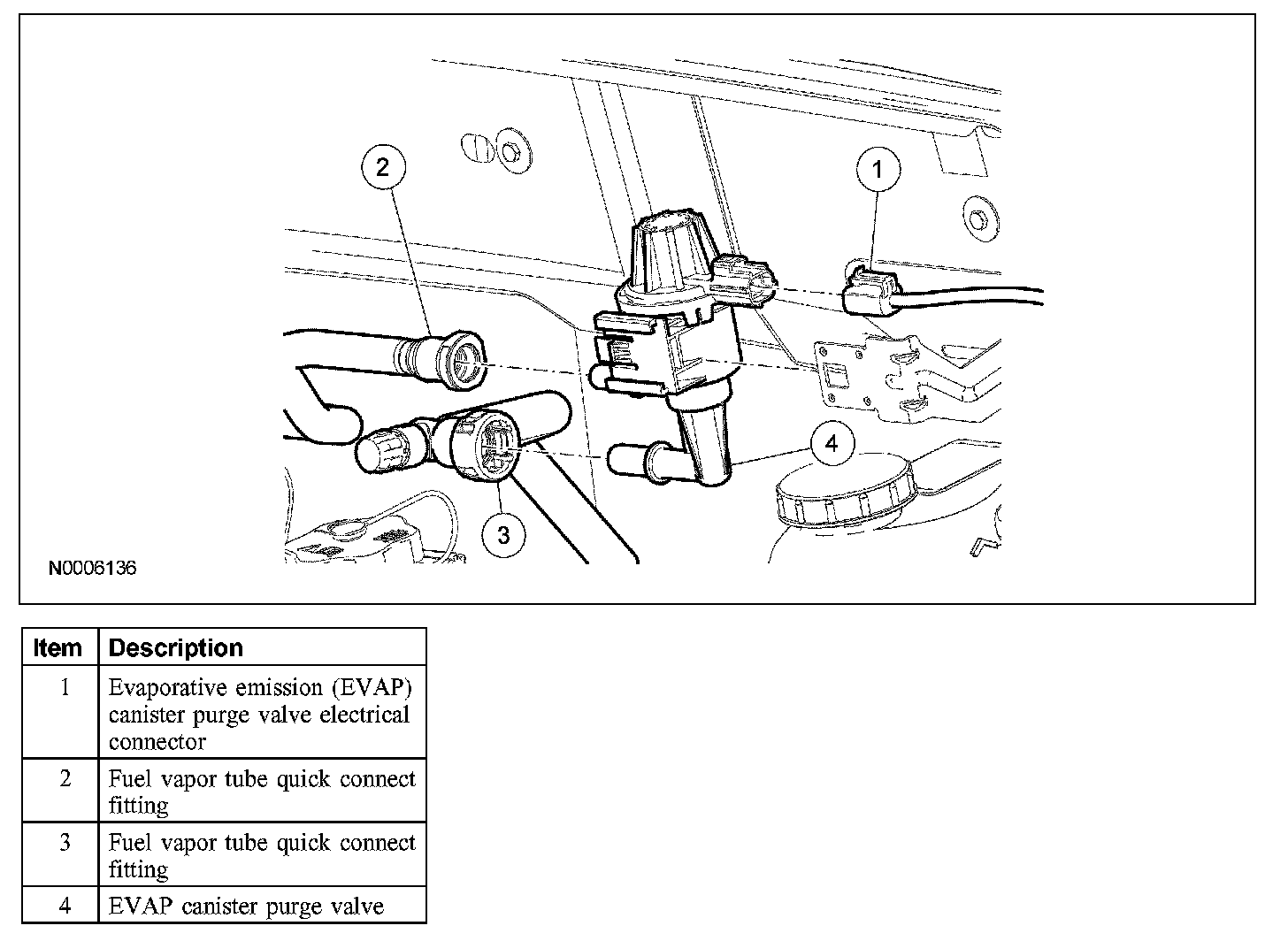 2
1
4
3
N0006136

| Item | Description |
|---|---|
| 1 | Evaporative emission (EVAP) canister purge valve electrical connector |
| 2 | Fuel vapor tube quick connect fitting |
| 3 | Fuel vapor tube quick connect fitting |
| 4 | EVAP canister purge valve |