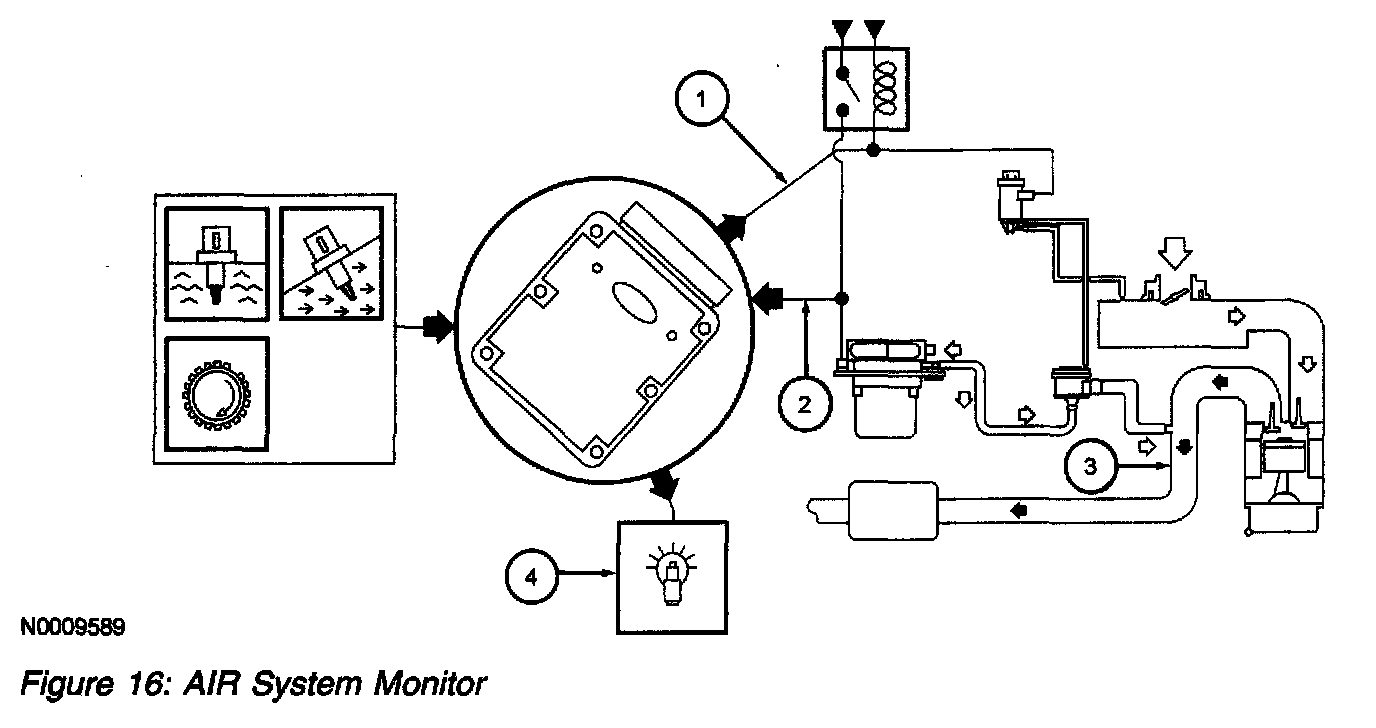 1

2

3

4

N0009589

Figure 16: AIR System Monitor