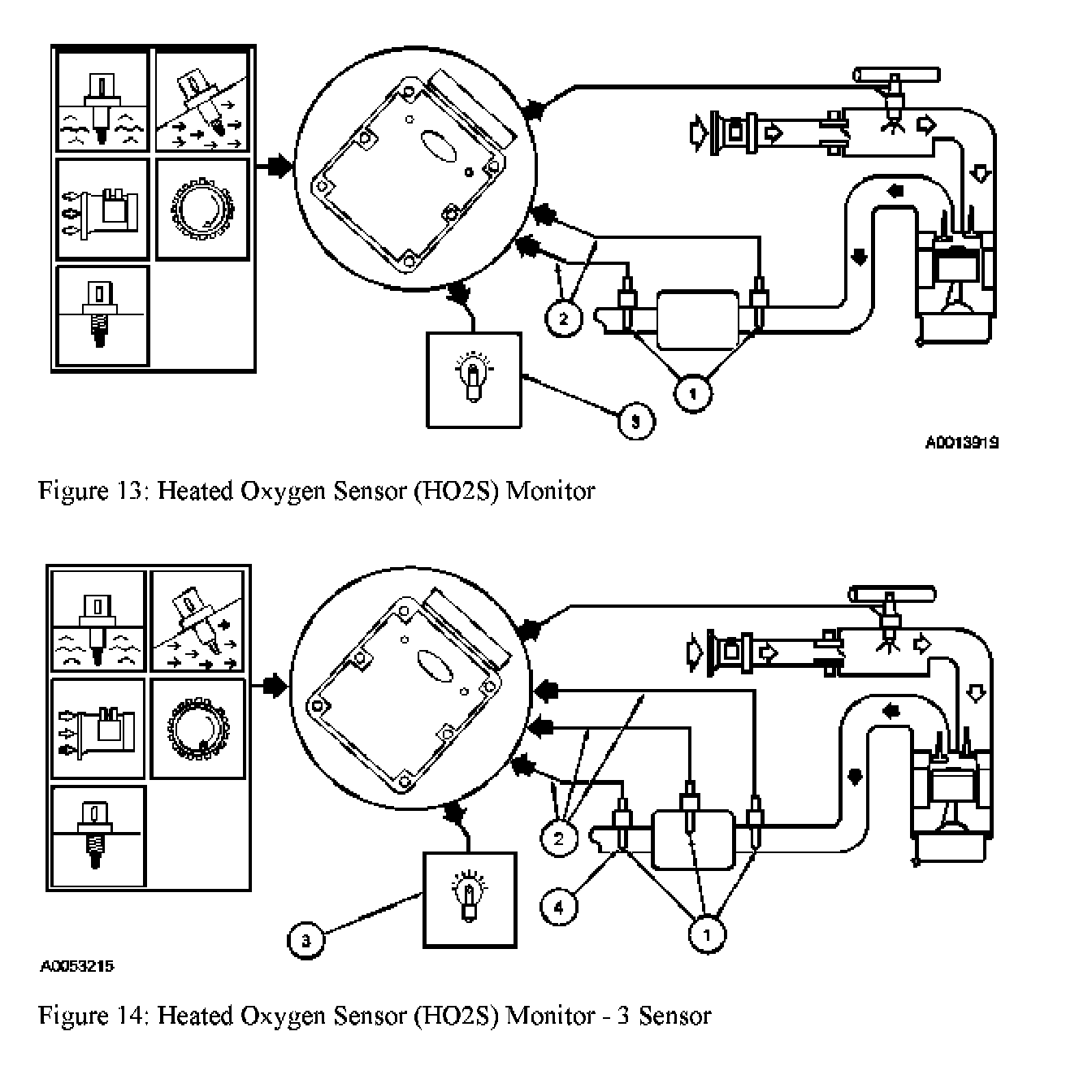 2

1

3

A0013919

Figure 13: Heated Oxygen Sensor (HO2S) Monitor

2

4

1

3

A0053215

Figure 14: Heated Oxygen Sensor (HO2S) Monitor - 3 Sensor