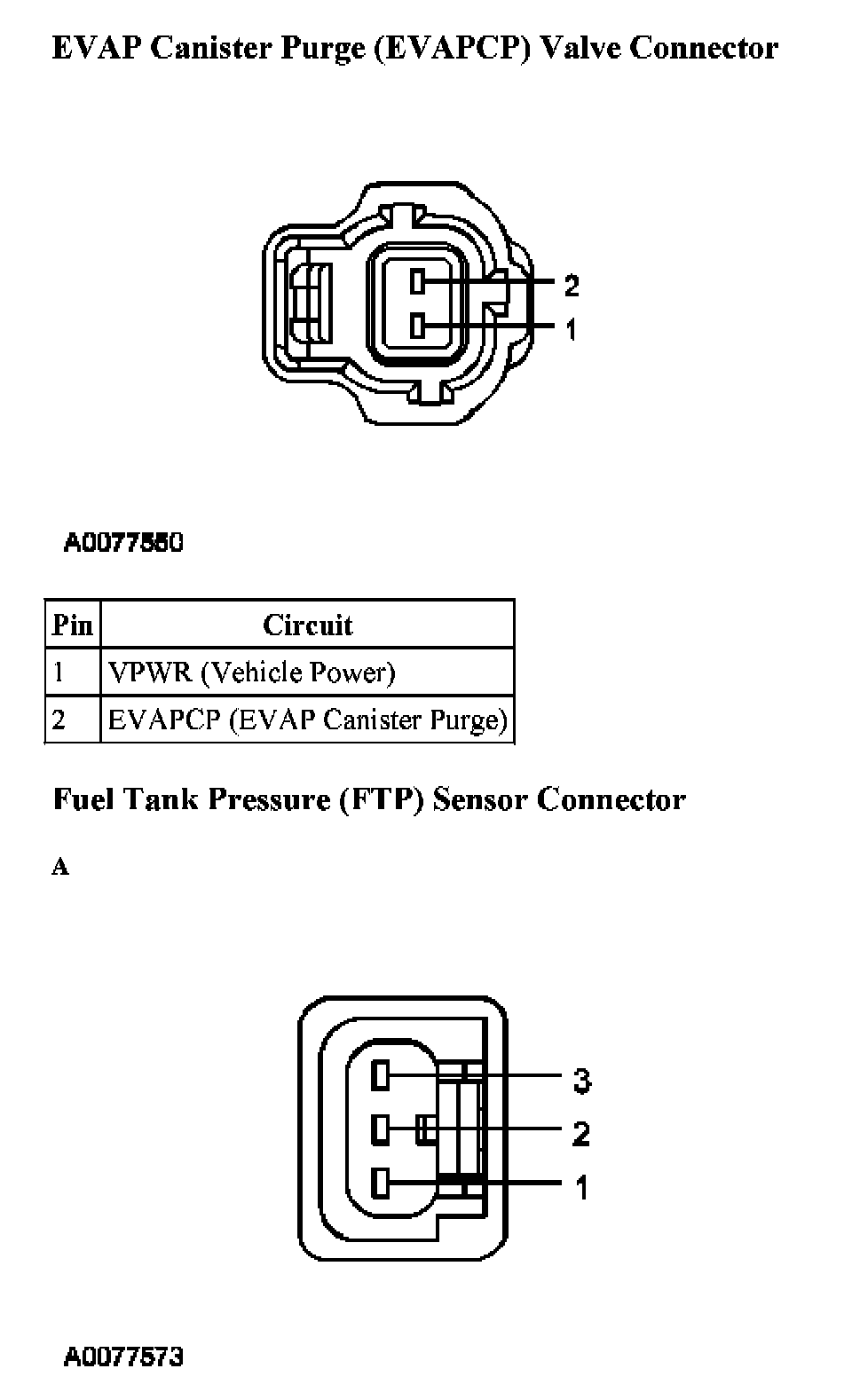 EVAP Canister Purge (EVAPCP) Valve Connector

2
1

A0077550

| Pin | Circuit |
|---|---|
| 1 | VPWR (Vehicle Power) |
| 2 | EVAPCP (EVAP Canister Purge) |

Fuel Tank Pressure (FTP) Sensor Connector

A

3
2
1

A0077573