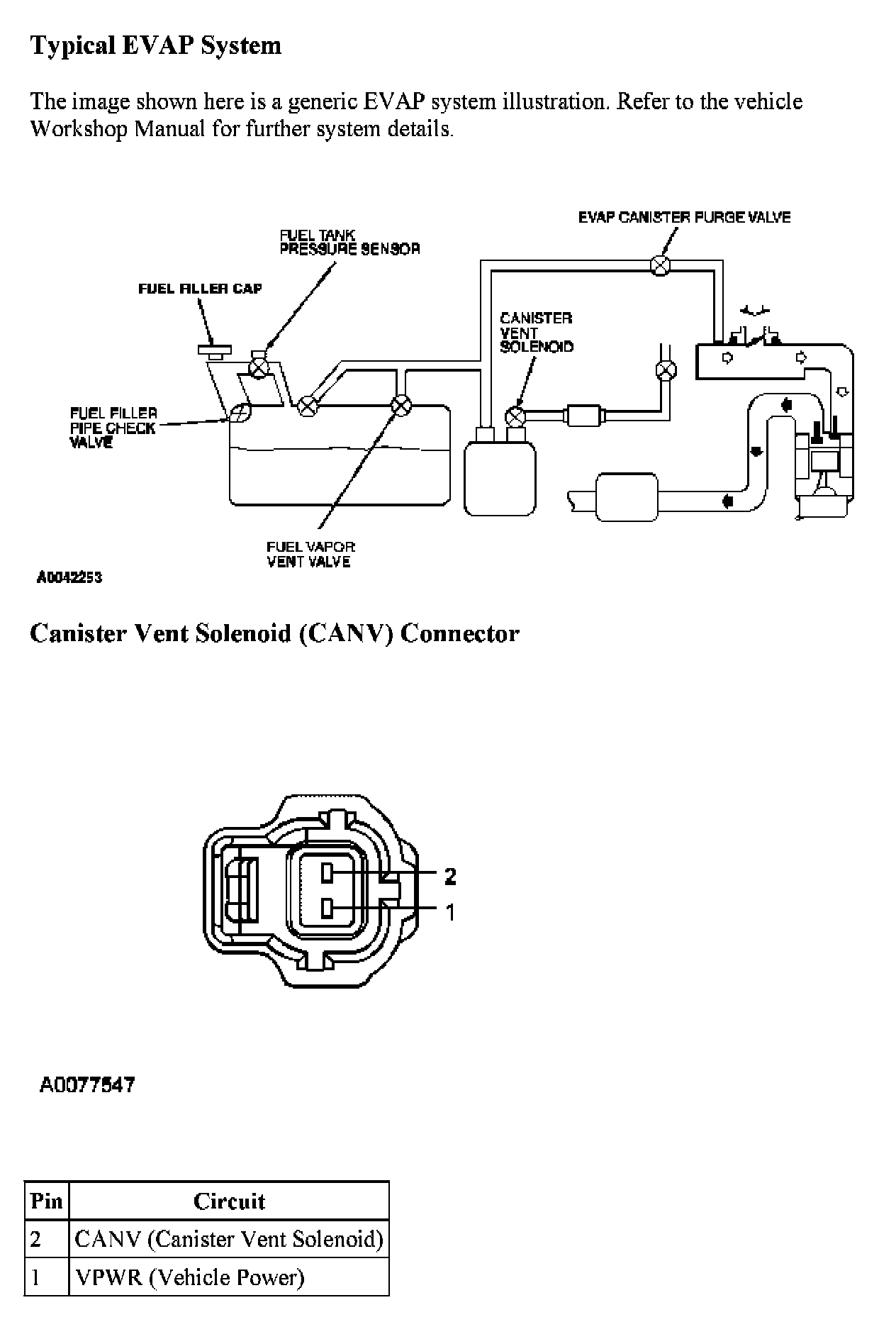 Typical EVAP System

The image shown here is a generic EVAP system illustration. Refer to the vehicle Workshop Manual for further system details.

EVAP CANISTER PURGE VALVE

FUEL TANK PRESSURE SENSOR

FUEL FILLER CAP

CANISTER VENT SOLENOID

FUEL FILLER PIPE CHECK VALVE

FUEL VAPOR VENT VALVE

A0042253

Canister Vent Solenoid (CANV) Connector

2

1

A0077547

| Pin | Circuit |
|---|---|
| 2 | CANV (Canister Vent Solenoid) |
| 1 | VPWR (Vehicle Power) |