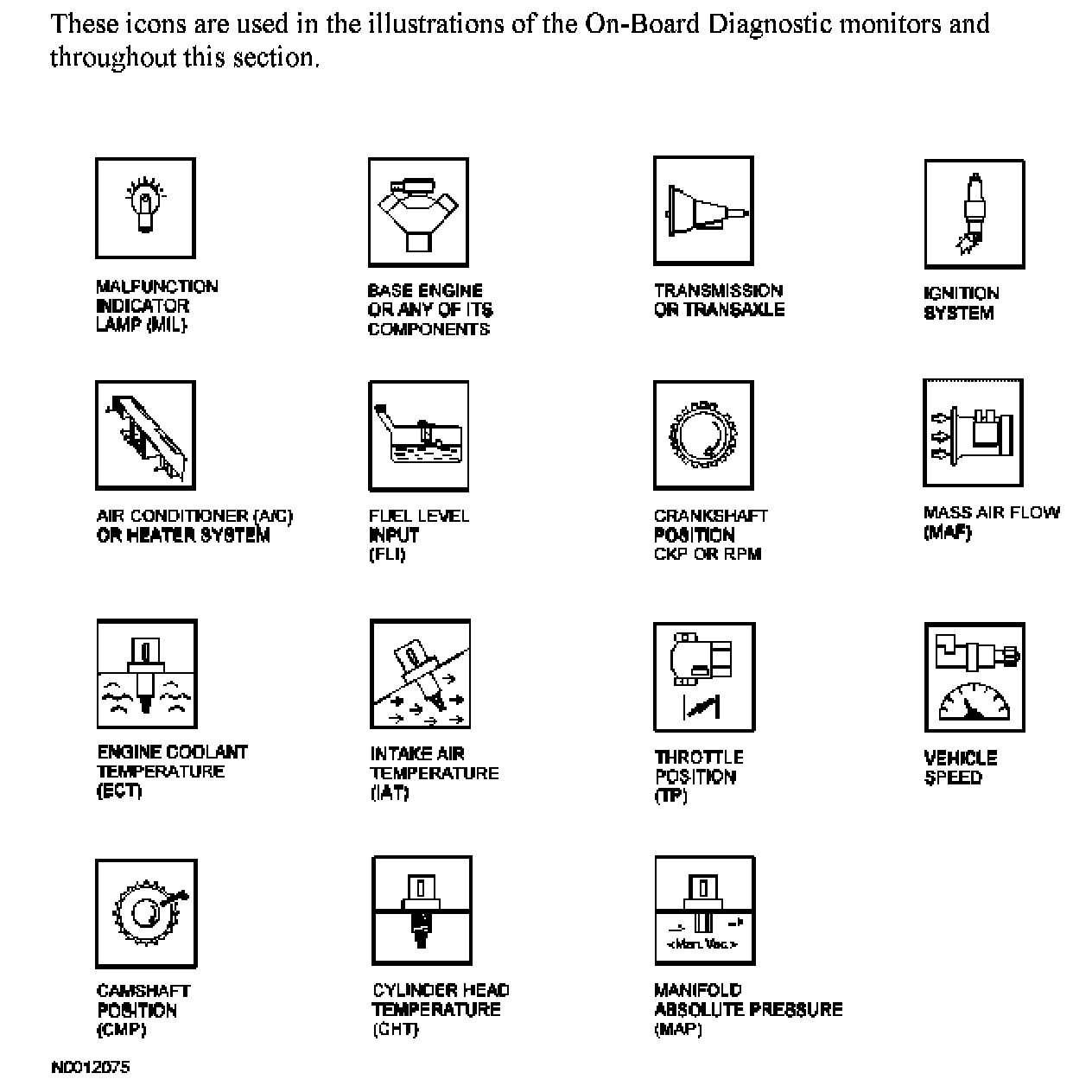 These icons are used in the illustrations of the On-Board Diagnostic monitors and throughout this section.

MALFUNCTION INDICATOR LAMP (MIL)

BASE ENGINE OR ANY OF ITS COMPONENTS

TRANSMISSION OR TRANSAXLE

IGNITION SYSTEM

AIR CONDITIONER (A/C) OR HEATER SYSTEM

FUEL LEVEL INPUT (FLI)

CRANKSHAFT POSITION CKP OR RPM

MASS AIR FLOW (MAF)

ENGINE COOLANT TEMPERATURE (ECT)

INTAKE AIR TEMPERATURE (IAT)

THROTTLE POSITION (TP)

VEHICLE SPEED

CAMSHAFT POSITION (CMP)

CYLINDER HEAD TEMPERATURE (CHT)

<Man. Vac.>

MANIFOLD ABSOLUTE PRESSURE (MAP)

N0012075