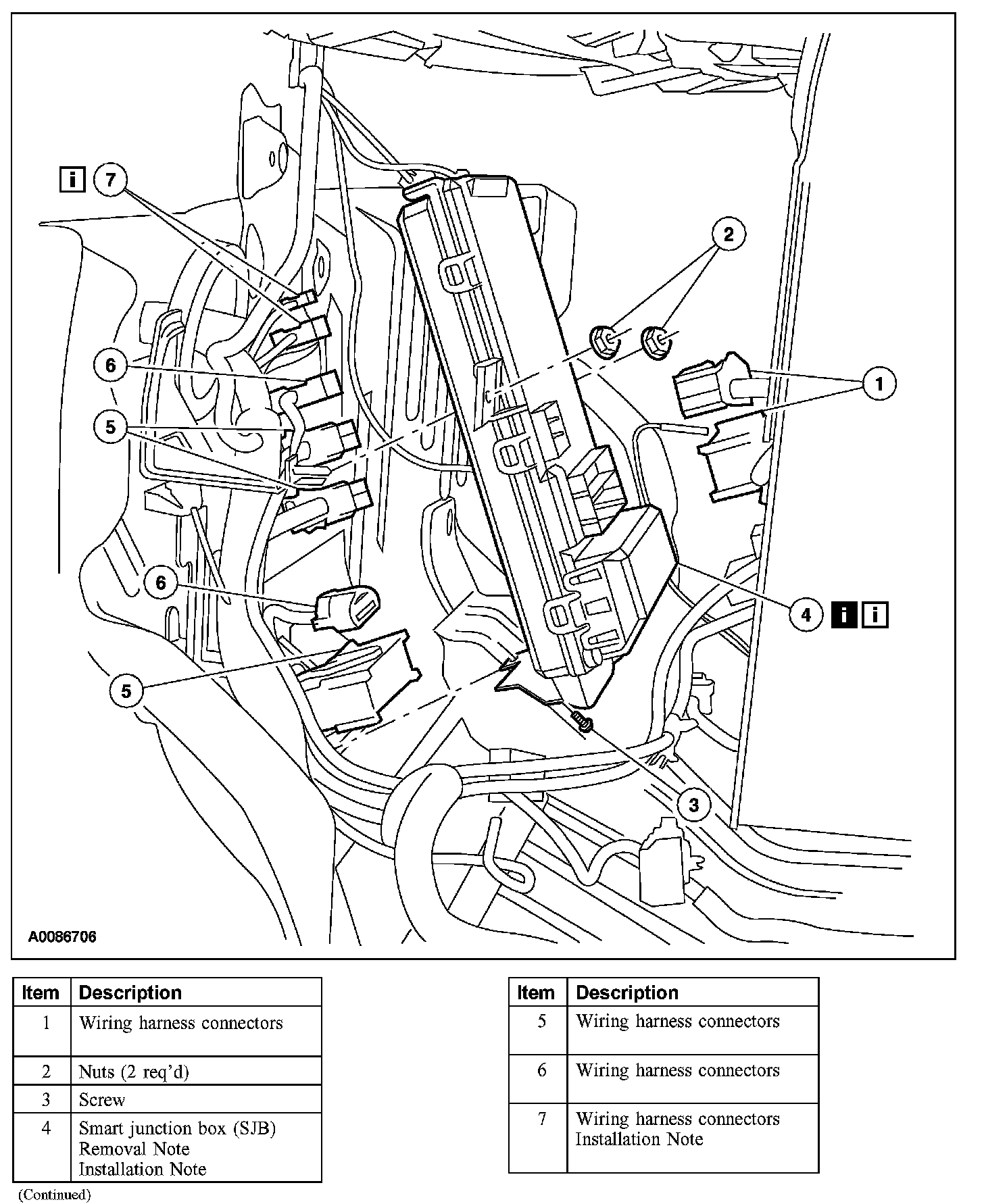 i 7

2

6

1

5

6

4 i i

5

3

A0086706

| Item | Description |
|---|---|
| 1 | Wiring harness connectors |
| 2 | Nuts (2 req'd) |
| 3 | Screw |
| 4 | Smart junction box (SJB) Removal Note Installation Note |

(Continued)

| Item | Description |
|---|---|
| 5 | Wiring harness connectors |
| 6 | Wiring harness connectors |
| 7 | Wiring harness connectors Installation Note |