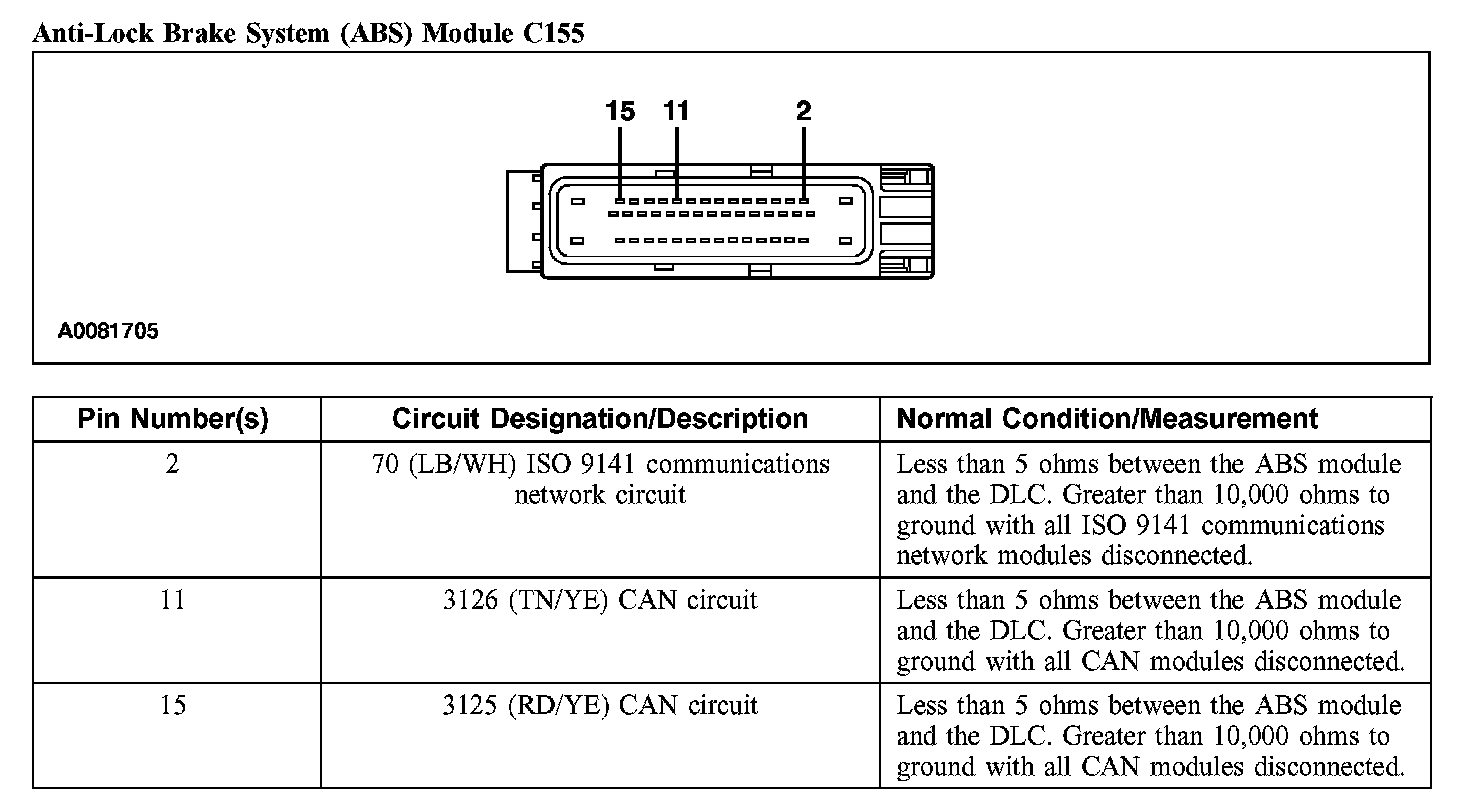 Anti-Lock Brake System (ABS) Module C155

15 11 2

A0081705

| Pin Number(s) | Circuit Designation/Description | Normal Condition/Measurement |
|---|---|---|
| 2 | 70 (LB/WH) ISO 9141 communications network circuit | Less than 5 ohms between the ABS module and the DLC. Greater than 10,000 ohms to ground with all ISO 9141 communications network modules disconnected. |
| 11 | 3126 (TN/YE) CAN circuit | Less than 5 ohms between the ABS module and the DLC. Greater than 10,000 ohms to ground with all CAN modules disconnected. |
| 15 | 3125 (RD/YE) CAN circuit | Less than 5 ohms between the ABS module and the DLC. Greater than 10,000 ohms to ground with all CAN modules disconnected. |