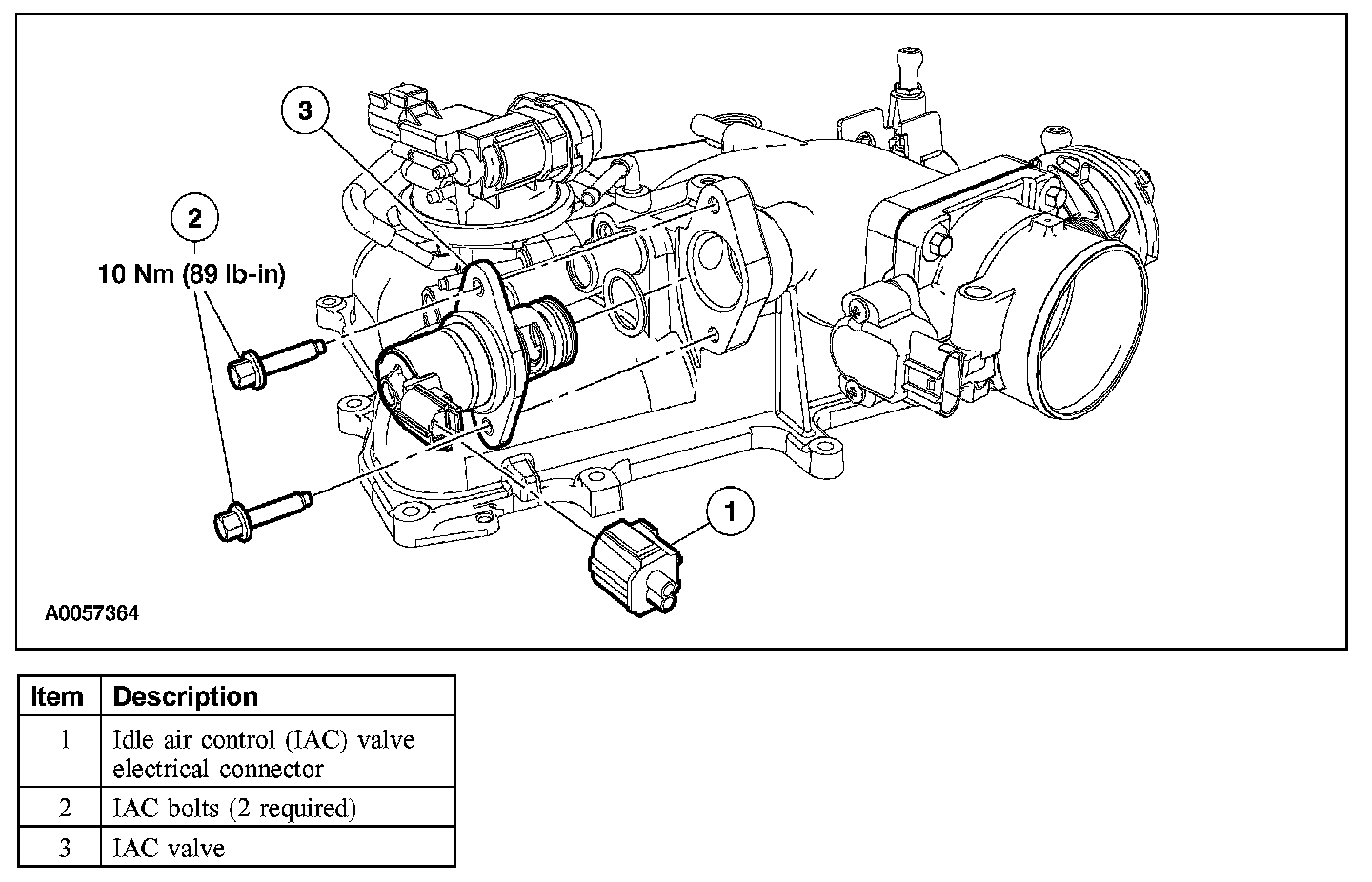 3

2

10 Nm (89 lb-in)

1

A0057364

| Item | Description |
|---|---|
| 1 | Idle air control (IAC) valve electrical connector |
| 2 | IAC bolts (2 required) |
| 3 | IAC valve |