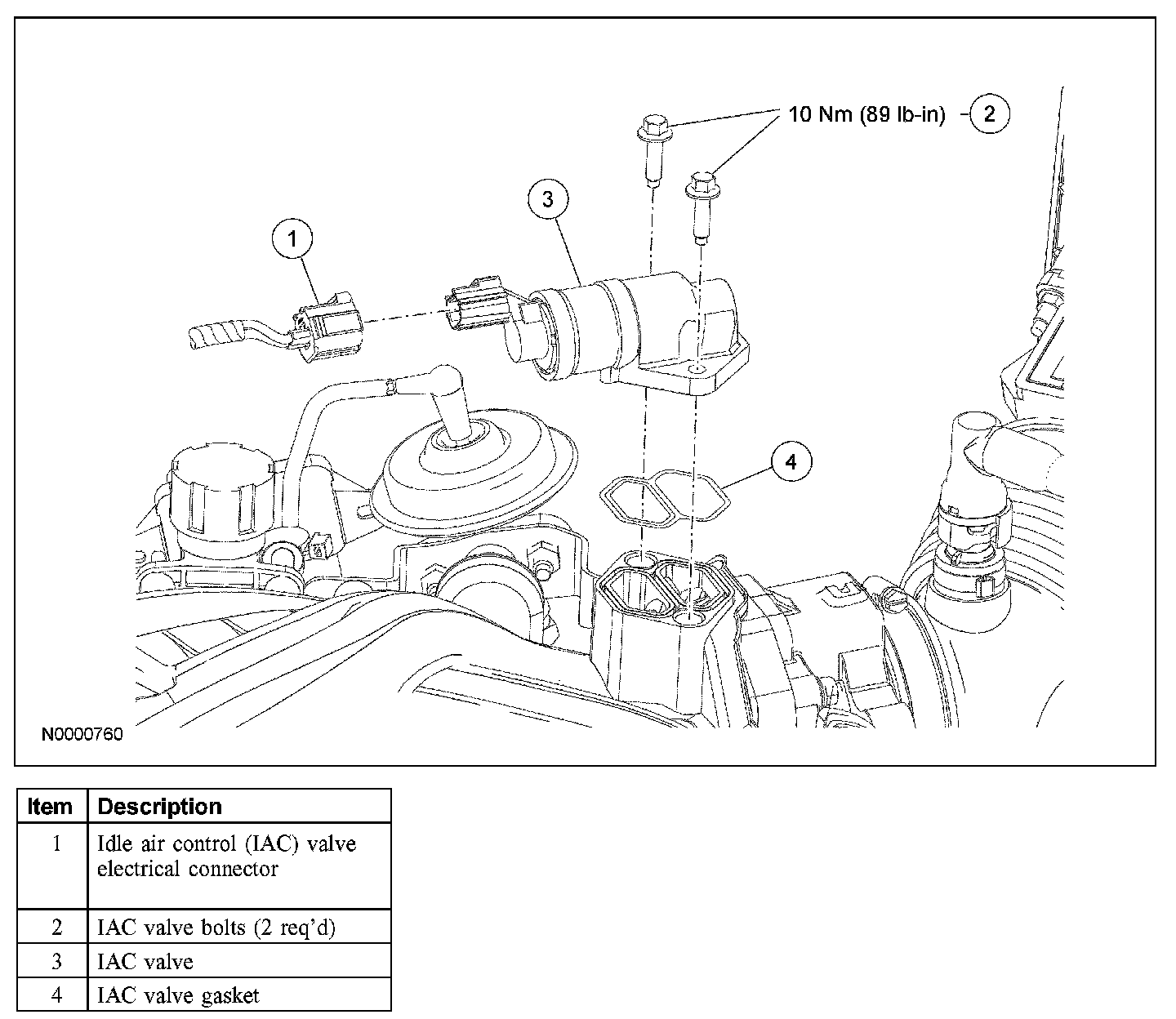 10 Nm (89 lb-in)
2
3
1
4
N0000760

| Item | Description |
|---|---|
| 1 | Idle air control (IAC) valve electrical connector |
| 2 | IAC valve bolts (2 req'd) |
| 3 | IAC valve |
| 4 | IAC valve gasket |