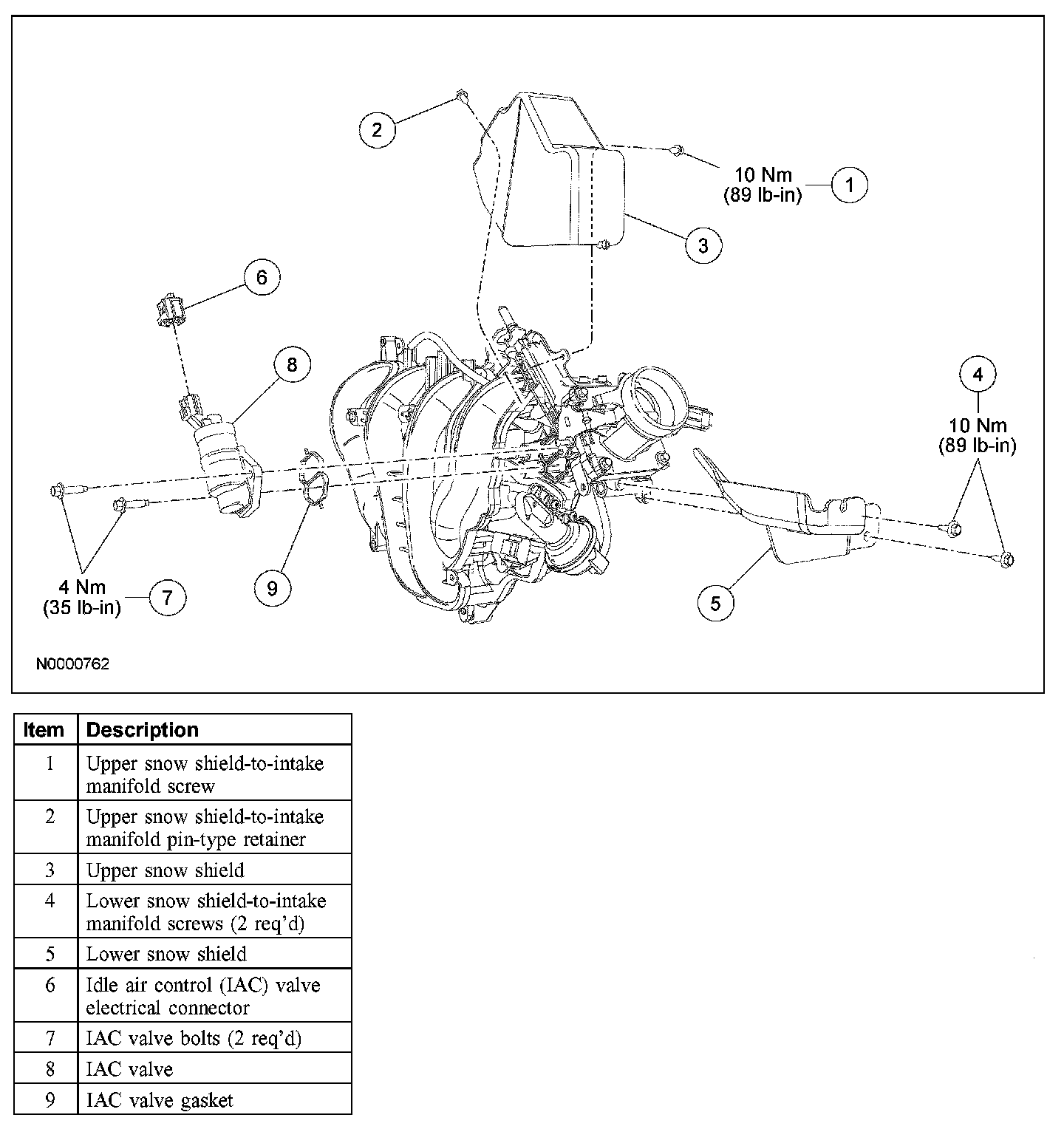 2

10 Nm
(89 lb-in)
1

3

6

8

4
10 Nm
(89 lb-in)

4 Nm
(35 lb-in)
7

9

5

N0000762

| Item | Description |
|---|---|
| 1 | Upper snow shield-to-intake manifold screw |
| 2 | Upper snow shield-to-intake manifold pin-type retainer |
| 3 | Upper snow shield |
| 4 | Lower snow shield-to-intake manifold screws (2 req'd) |
| 5 | Lower snow shield |
| 6 | Idle air control (IAC) valve electrical connector |
| 7 | IAC valve bolts (2 req'd) |
| 8 | IAC valve |
| 9 | IAC valve gasket |