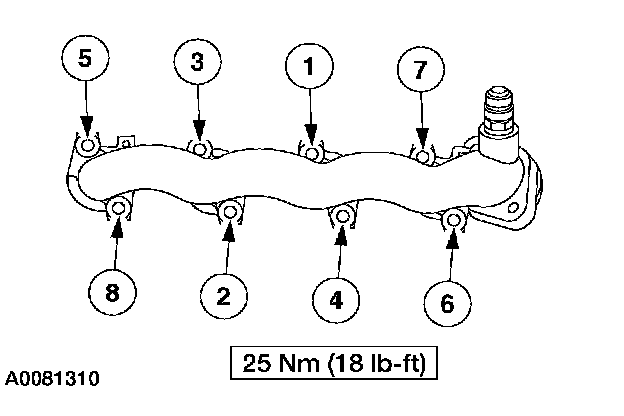 5
3
1
7
8
2
4
6
25 Nm (18 lb-ft)
A0081310