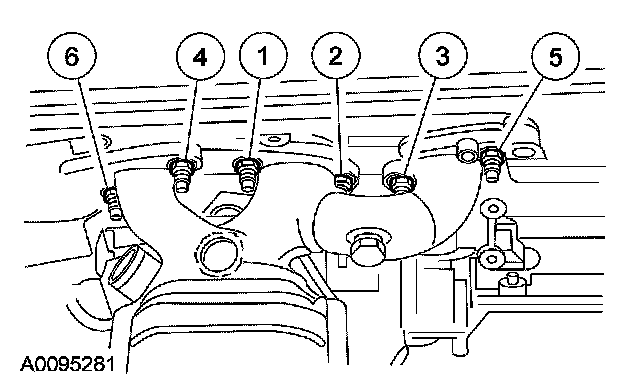 6
4
1
2
3
5
A0095281