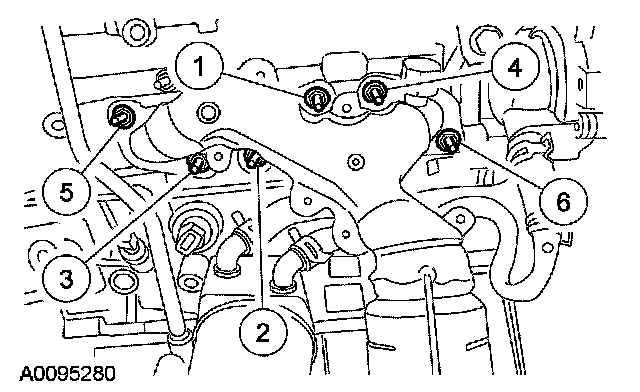 1
4
5
6
3
2
A0095280