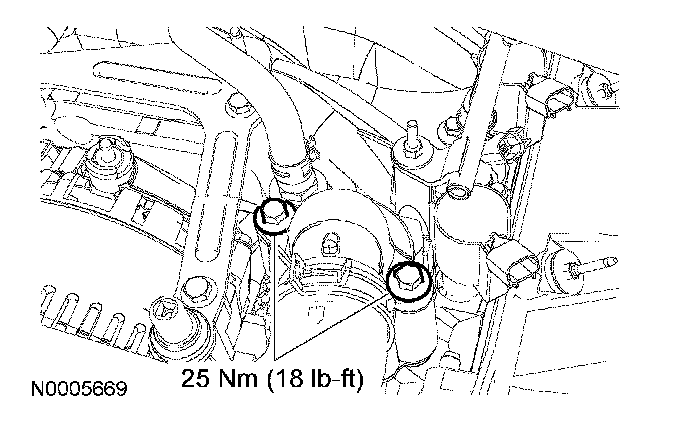 25 Nm (18 lb-ft)

N0005669