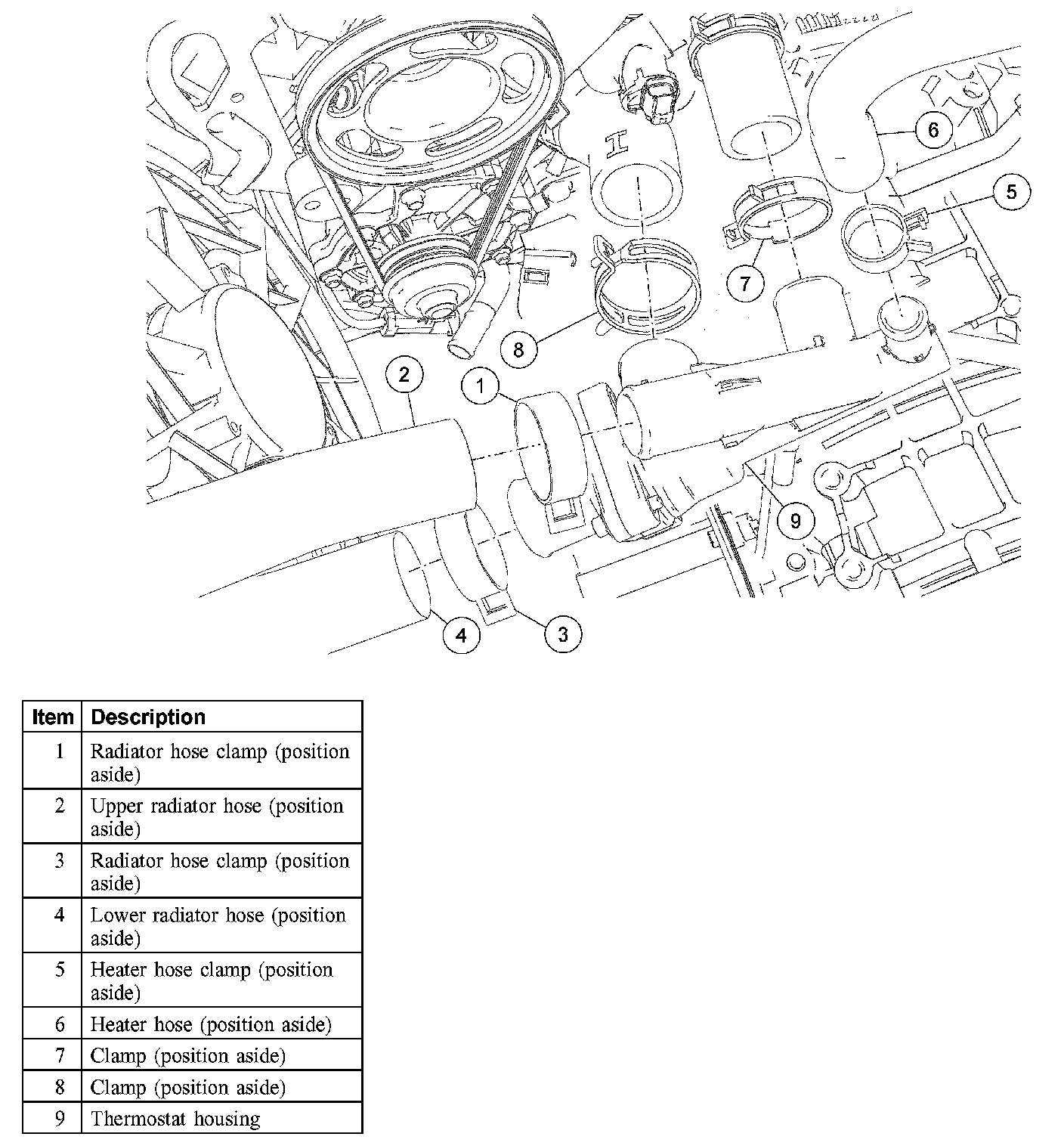 6
5
7
8
2
1
9
4
3

| Item | Description |
|---|---|
| 1 | Radiator hose clamp (position aside) |
| 2 | Upper radiator hose (position aside) |
| 3 | Radiator hose clamp (position aside) |
| 4 | Lower radiator hose (position aside) |
| 5 | Heater hose clamp (position aside) |
| 6 | Heater hose (position aside) |
| 7 | Clamp (position aside) |
| 8 | Clamp (position aside) |
| 9 | Thermostat housing |