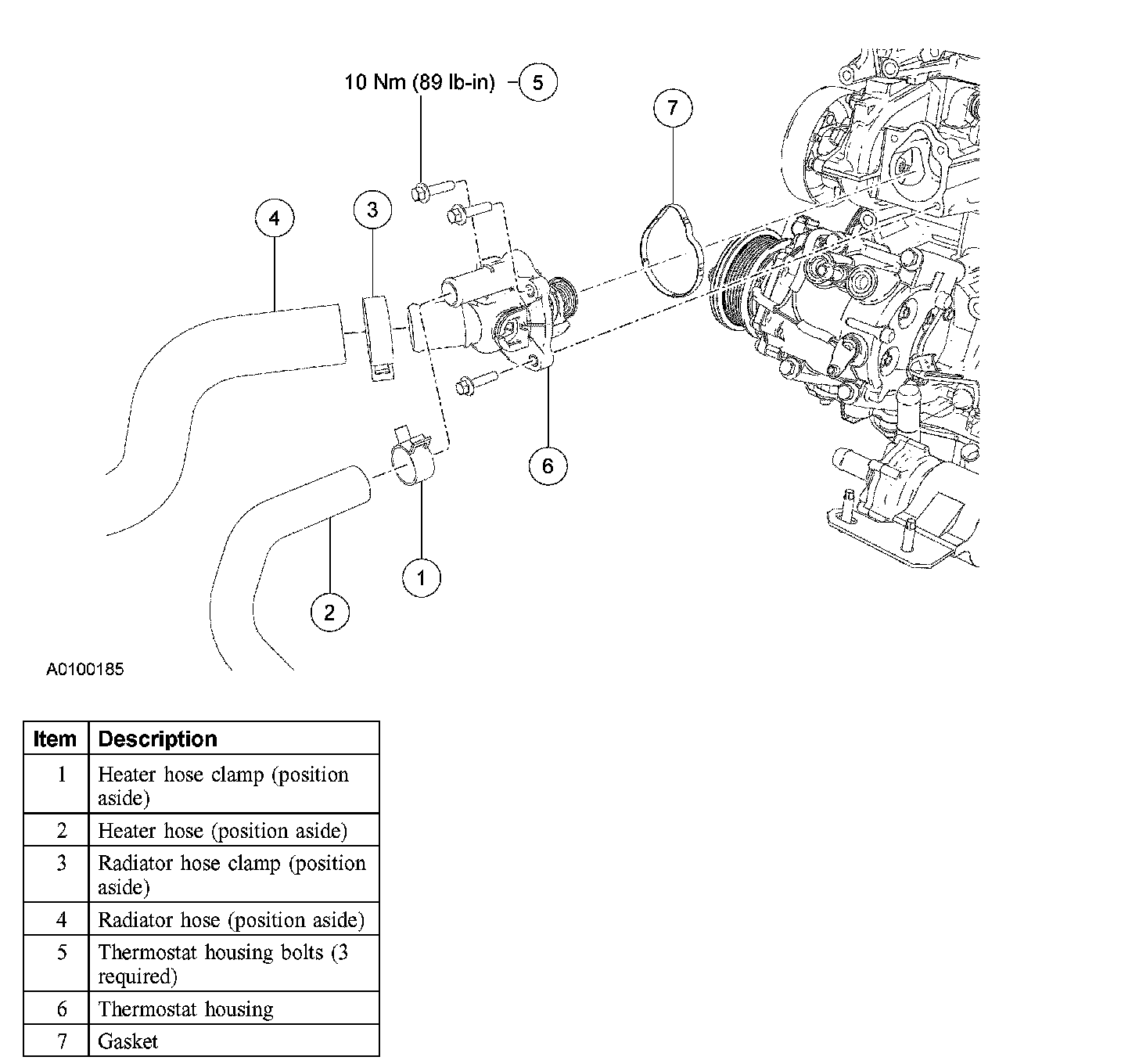 10 Nm (89 lb-in) 5

7

4

3

6

1

2

A0100185

| Item | Description |
|---|---|
| 1 | Heater hose clamp (position aside) |
| 2 | Heater hose (position aside) |
| 3 | Radiator hose clamp (position aside) |
| 4 | Radiator hose (position aside) |
| 5 | Thermostat housing bolts (3 required) |
| 6 | Thermostat housing |
| 7 | Gasket |